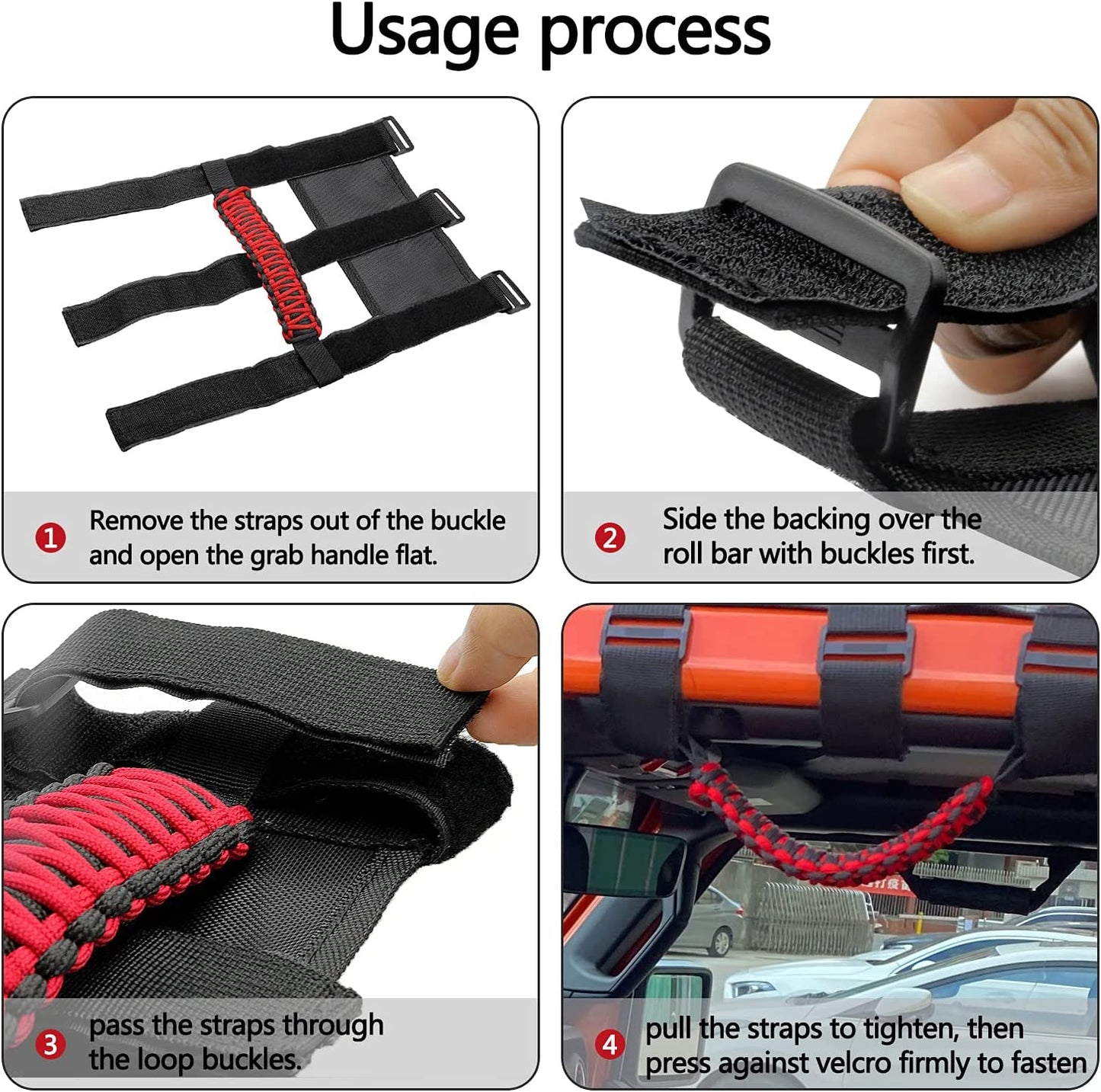 Usage process

1 Remove the straps out of the buckle and open the grab handle flat.

2 Side the backing over the roll bar with buckles first.

3 pass the straps through the loop buckles.

4 pull the straps to tighten, then press against velcro firmly to fasten