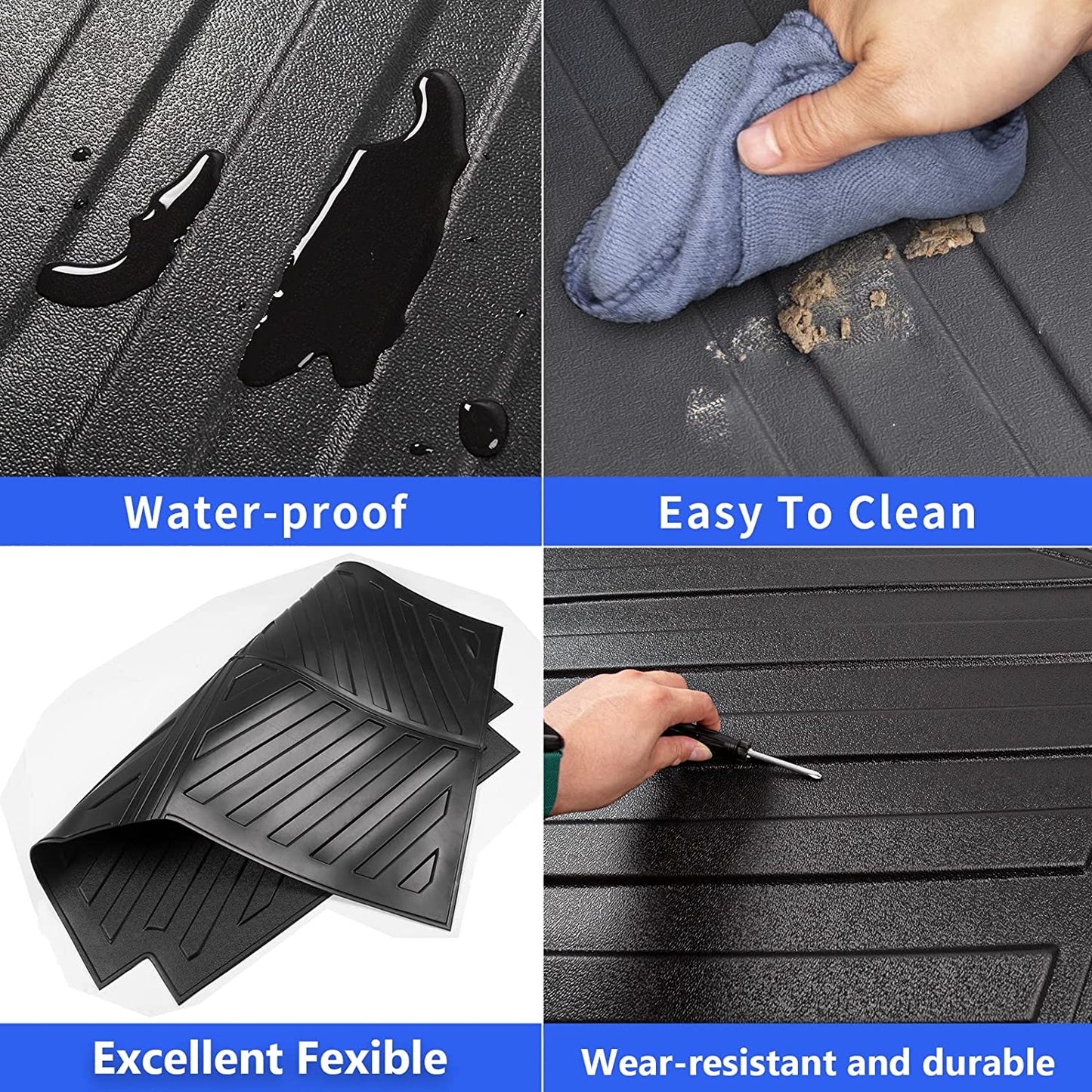 Water-proof

Easy To Clean

Excellent Fexible

Wear-resistant and durable