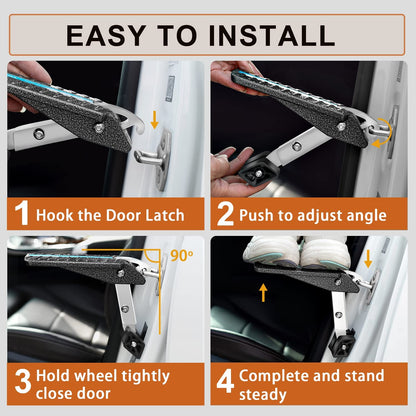 EASY TO INSTALL

1 Hook the Door Latch

2 Push to adjust angle

90°

3 Hold wheel tightly close door

4 Complete and stand steady