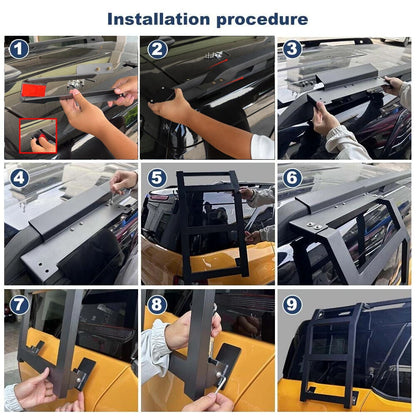 Installation procedure

1

2

3

4

5

6

7

8

9