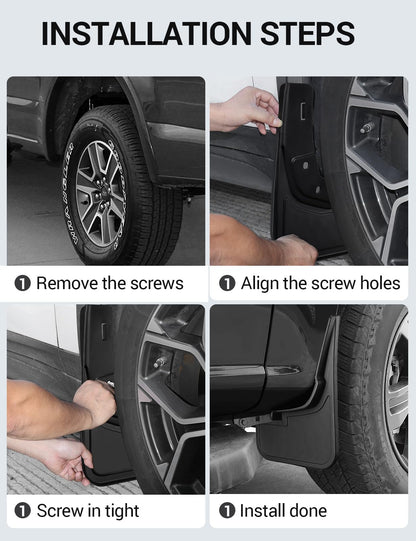 INSTALLATION STEPS

❶ Remove the screws

❶ Align the screw holes

❶ Screw in tight

❶ Install done