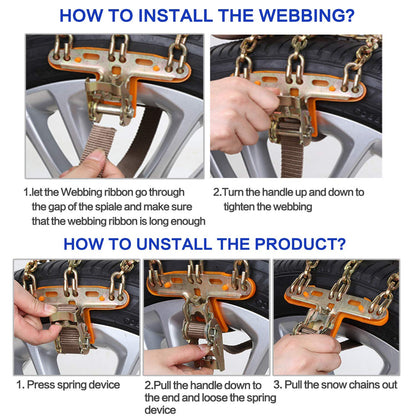 HOW TO INSTALL THE WEBBING?

1.let the Webbing ribbon go through the gap of the spiale and make sure that the webbing ribbon is long enough

2.Turn the handle up and down to tighten the webbing

HOW TO UNSTALL THE PRODUCT?

1. Press spring device

2.Pull the handle down to the end and loose the spring device

3. Pull the snow chains out