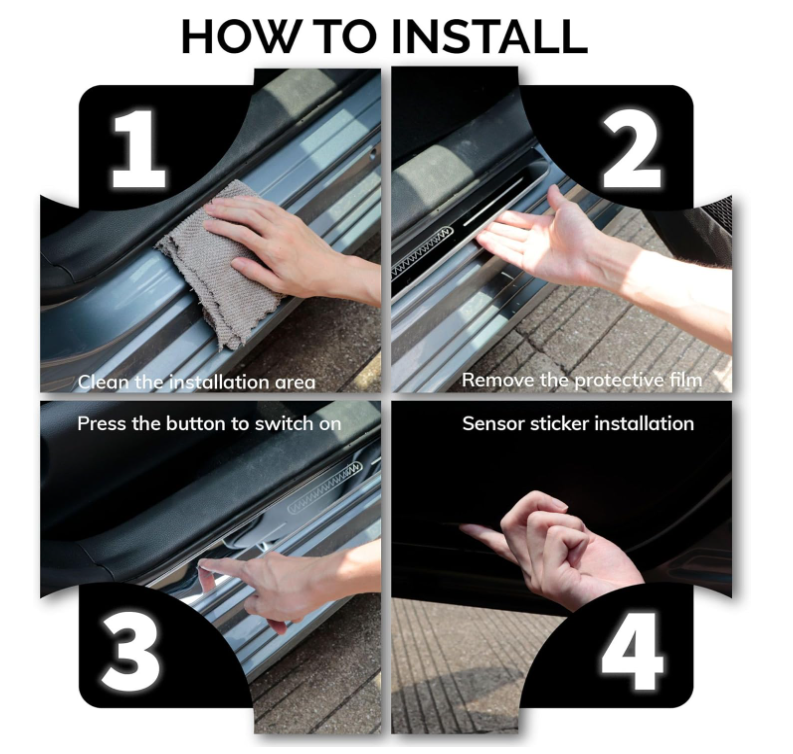 HOW TO INSTALL

1

Clean the installation area

2

Remove the protective film

Press the button to switch on

3

Sensor sticker installation

4