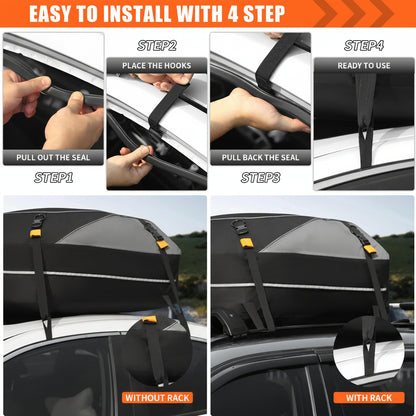 EASY TO INSTALL WITH 4 STEP

PULL OUT THE SEAL

STEP1

STEP2

PLACE THE HOOKS

PULL BACK THE SEAL

STEP3

STEP4

READY TO USE

WITHOUT RACK

WITH RACK