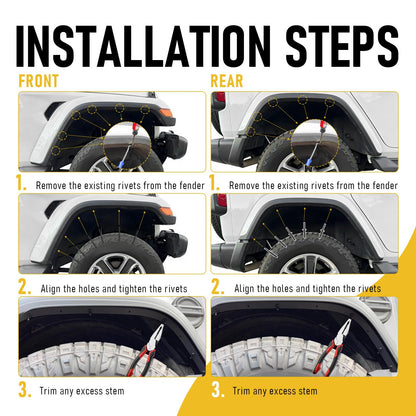 INSTALLATION STEPS

FRONT

1. Remove the existing rivets from the fender

2. Align the holes and tighten the rivets

3. Trim any excess stem

REAR

1. Remove the existing rivets from the fender

2. Align the holes and tighten the rivets

3. Trim any excess stem