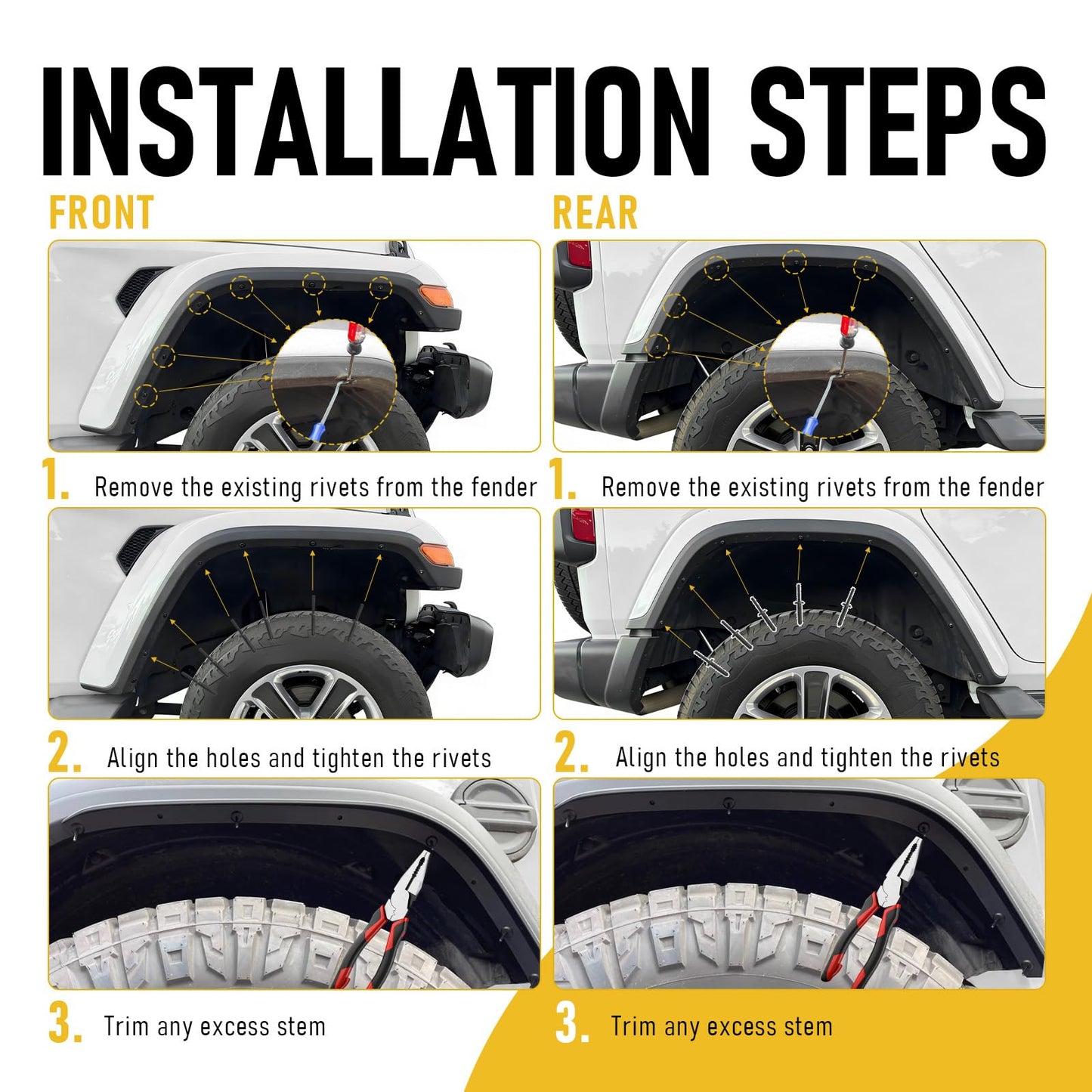 INSTALLATION STEPS

FRONT

1. Remove the existing rivets from the fender

2. Align the holes and tighten the rivets

3. Trim any excess stem

REAR

1. Remove the existing rivets from the fender

2. Align the holes and tighten the rivets

3. Trim any excess stem