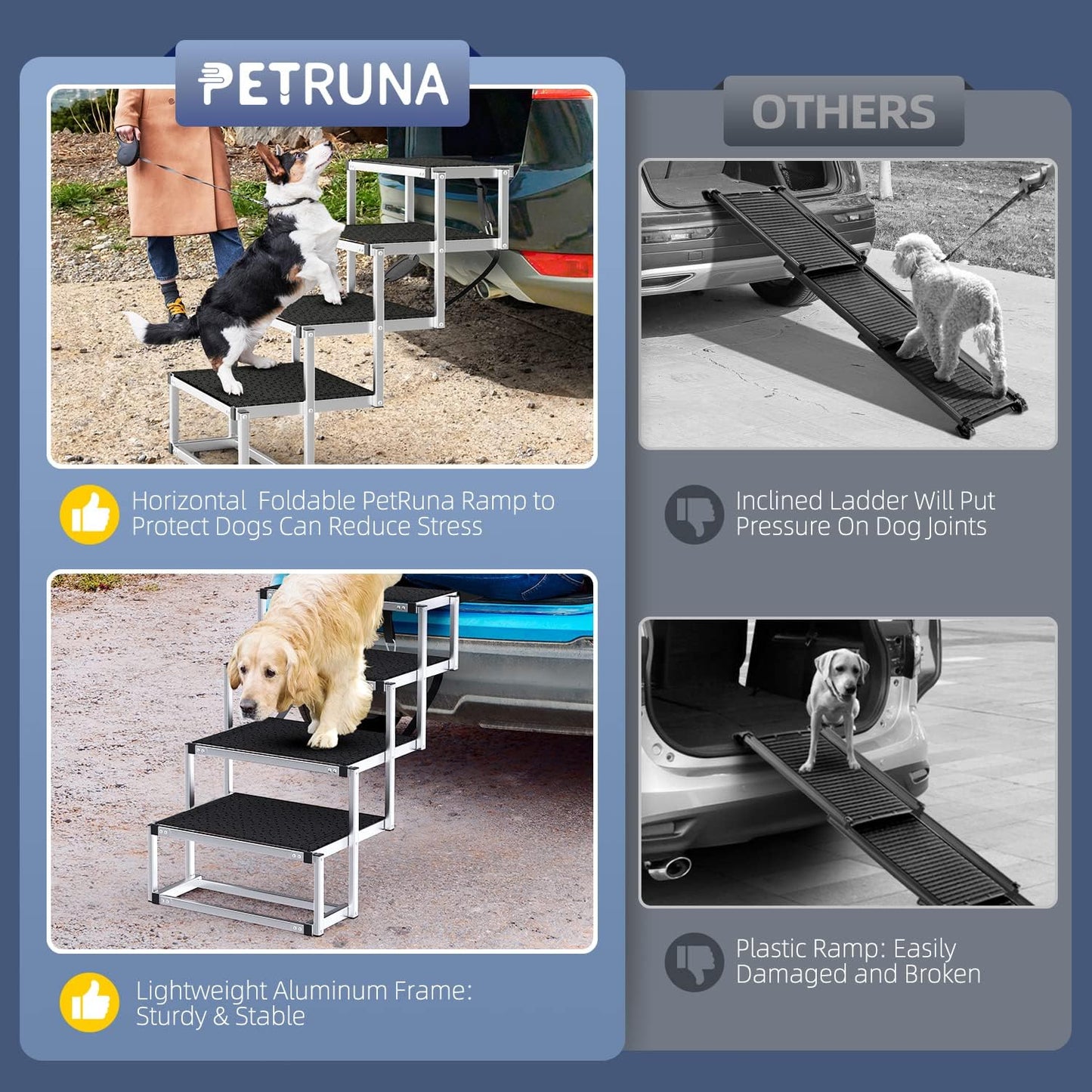 PETRUNA

Horizontal Foldable PetRuna Ramp to Protect Dogs Can Reduce Stress

Lightweight Aluminum Frame: Sturdy & Stable

OTHERS

Inclined Ladder Will Put Pressure On Dog Joints

Plastic Ramp: Easily Damaged and Broken