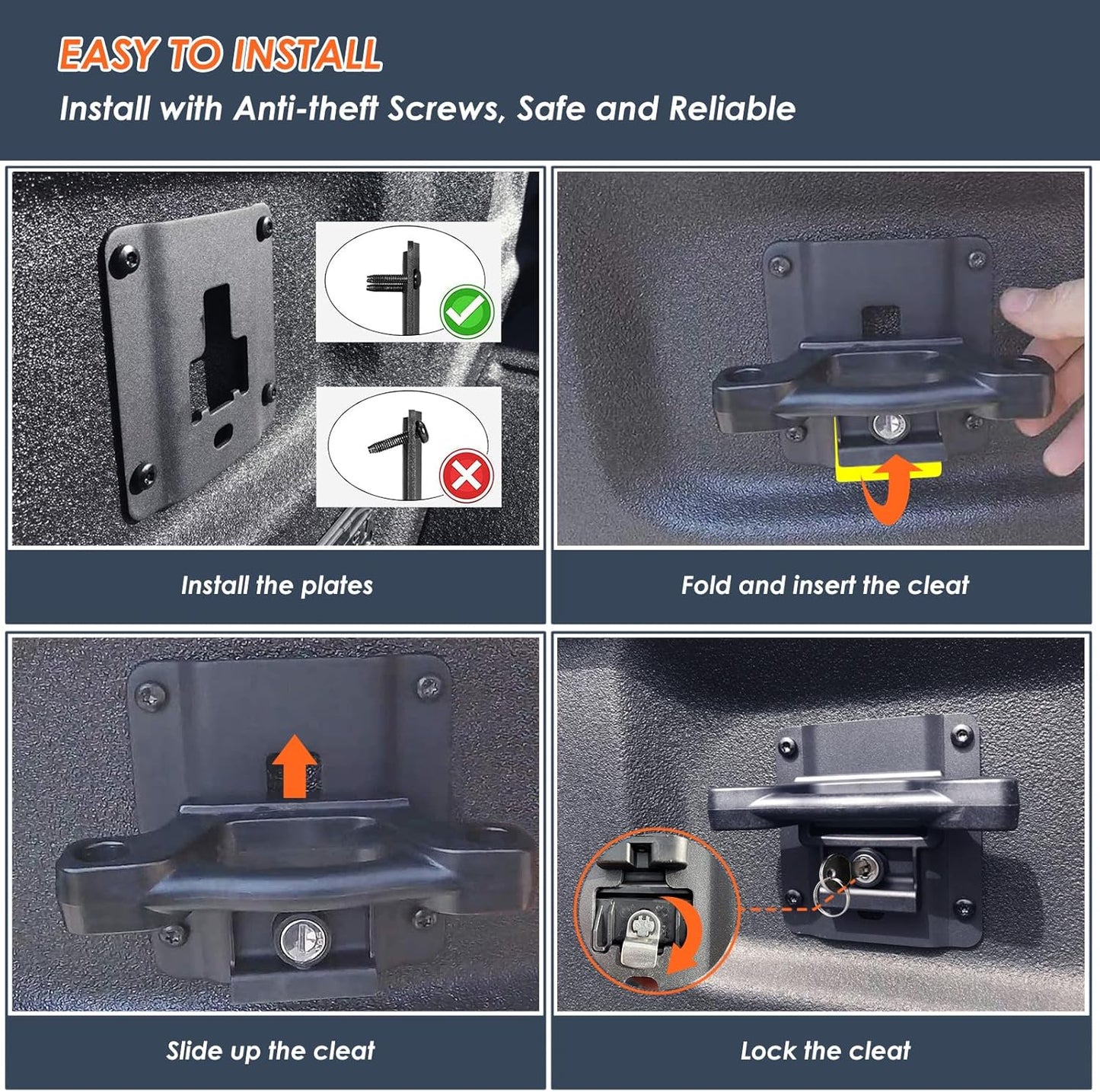 EASY TO INSTALL

Install with Anti-theft Screws, Safe and Reliable

Install the plates

Fold and insert the cleat

Slide up the cleat

Lock the cleat