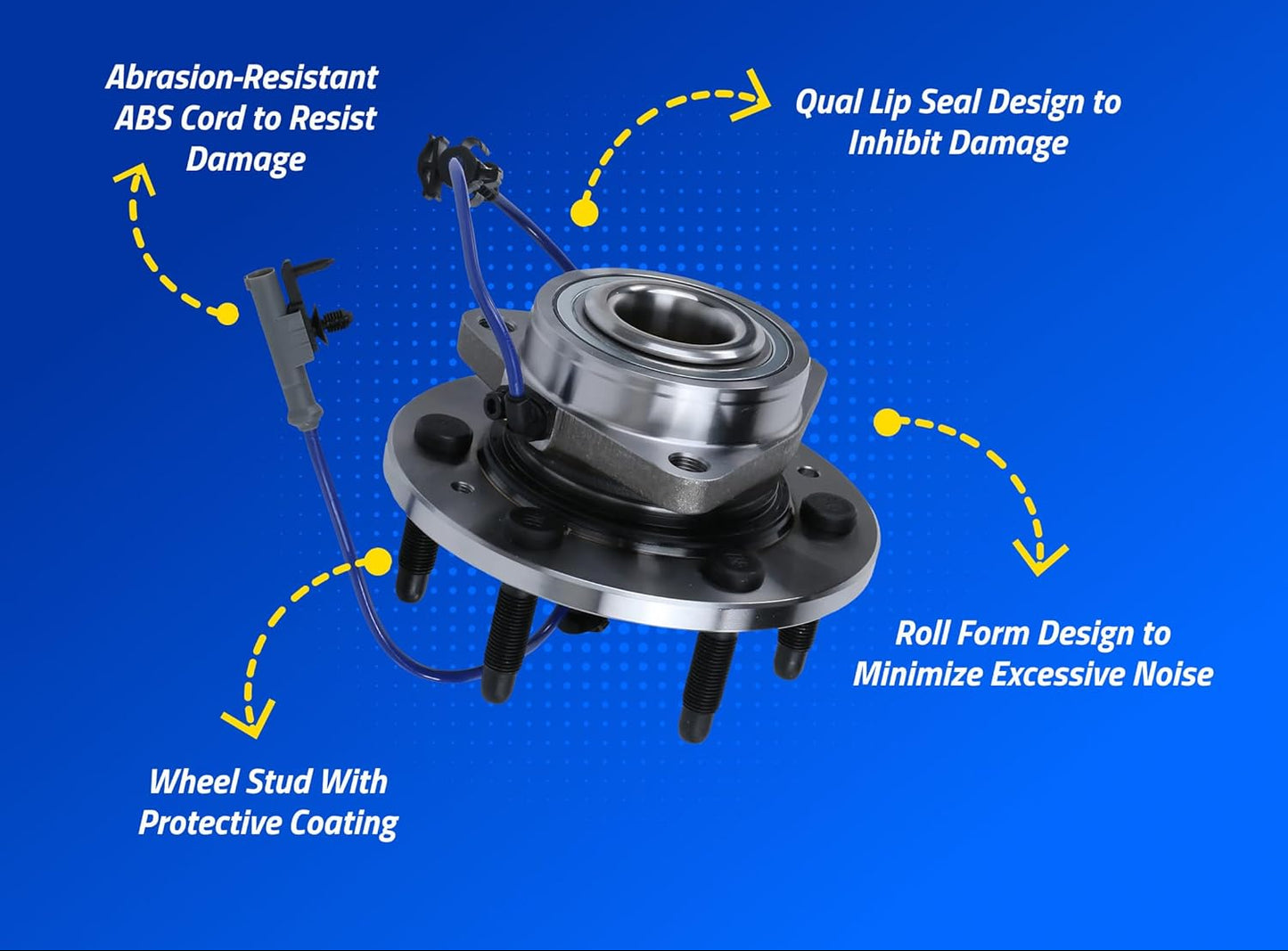 Abrasion-Resistant ABS Cord to Resist Damage

Qual Lip Seal Design to Inhibit Damage

Roll Form Design to Minimize Excessive Noise

Wheel Stud With Protective Coating