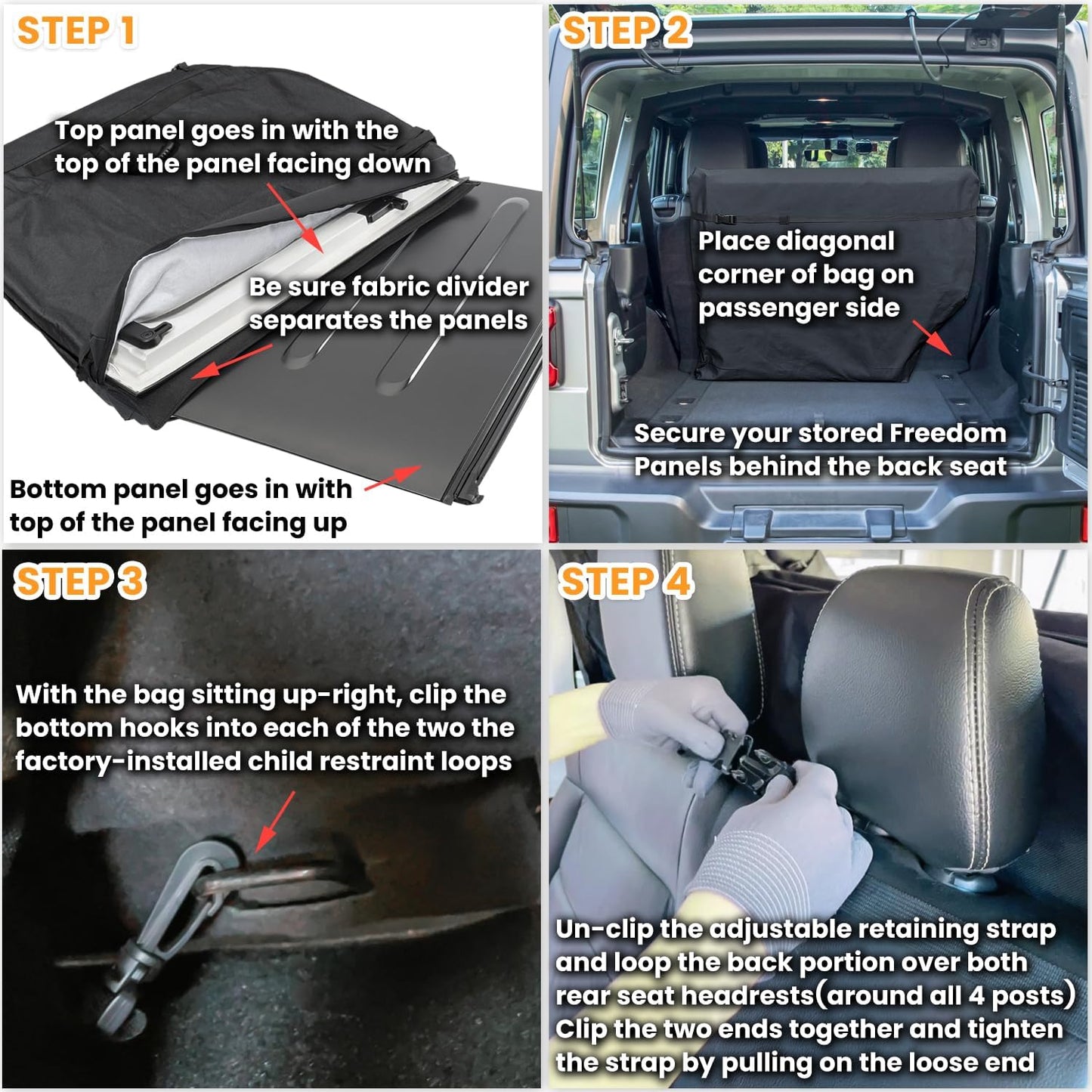 STEP 1

Top panel goes in with the top of the panel facing down

Be sure fabric divider separates the panels

Bottom panel goes in with top of the panel facing up

STEP 2

Place diagonal corner of bag on passenger side

Secure your stored Freedom Panels behind the back seat

STEP 3

With the bag sitting up-right, clip the bottom hooks into each of the two the factory-installed child restraint loops

STEP 4

Un-clip the adjustable retaining strap and loop the back portion over both rear seat headrests(around all 4 posts) Clip the two ends together and tighten the strap by pulling on the loose end