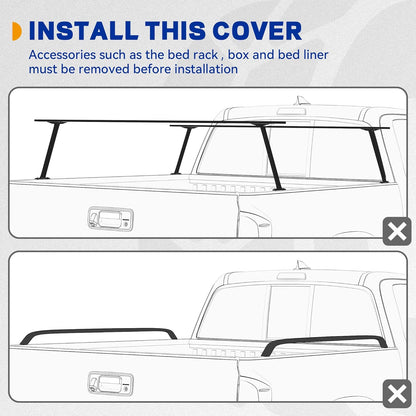 INSTALL THIS COVER
Accessories such as the bed rack , box and bed liner must be removed before installation