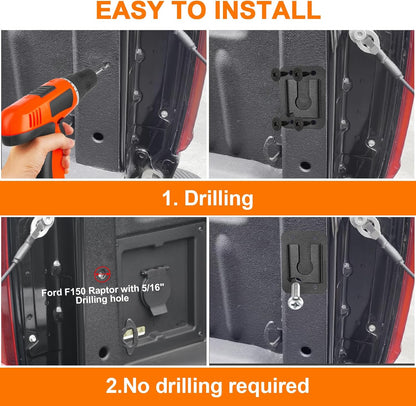 EASY TO INSTALL

1. Drilling

Ford F150 Raptor with 5/16" Drilling hole

2.No drilling required