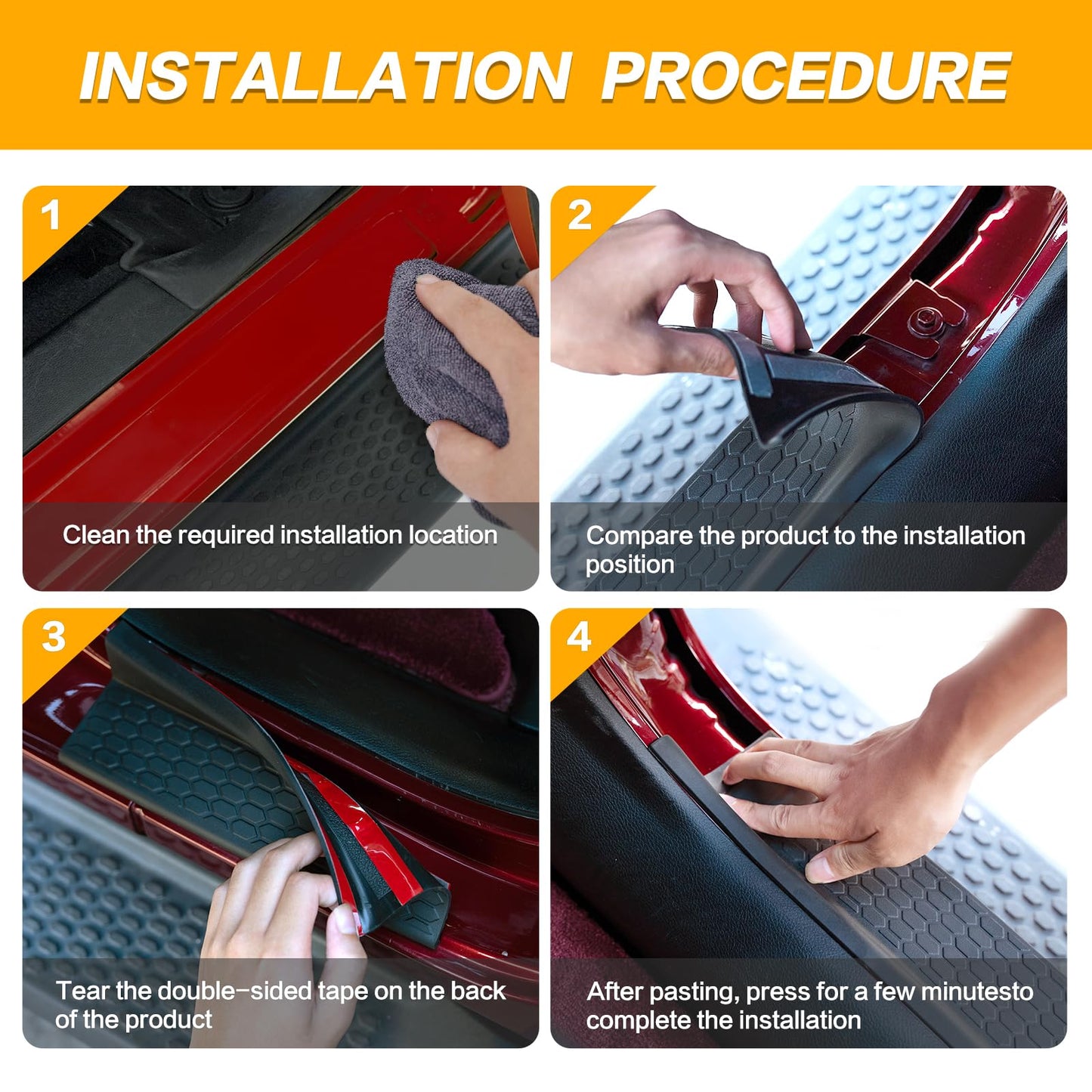 INSTALLATION PROCEDURE

1

Clean the required installation location

2

Compare the product to the installation position

3

Tear the double-sided tape on the back of the product

4

After pasting, press for a few minutesto complete the installation