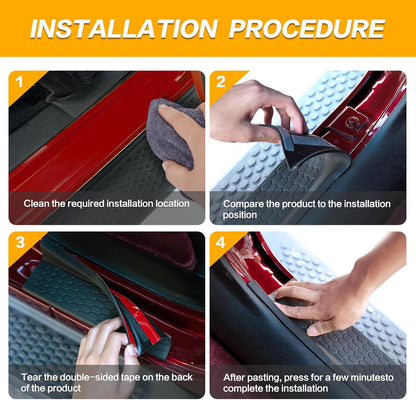 INSTALLATION PROCEDURE

1

Clean the required installation location

2

Compare the product to the installation position

3

Tear the double-sided tape on the back of the product

4

After pasting, press for a few minutesto complete the installation