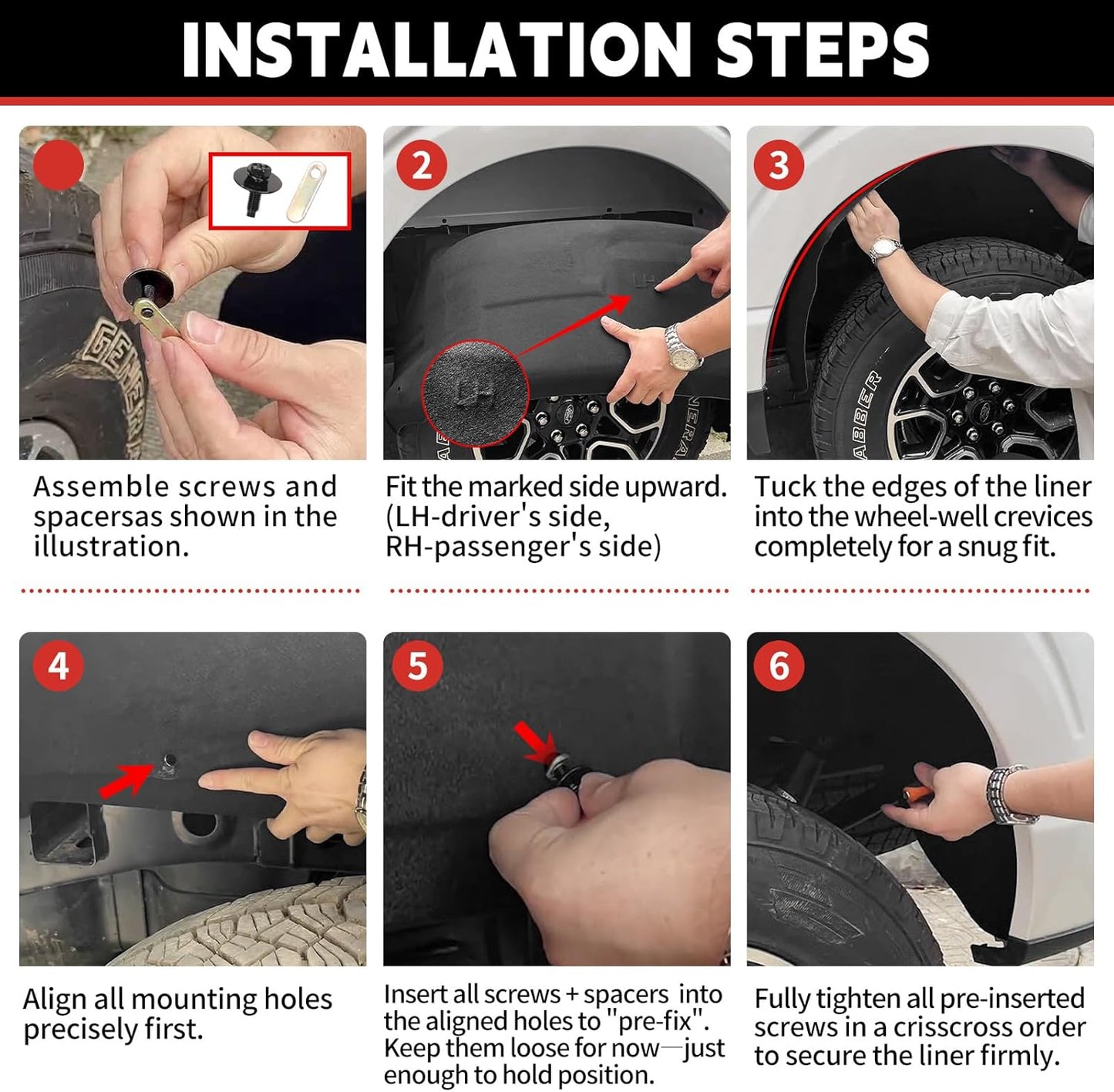 INSTALLATION STEPS

Assemble screws and spacersas shown in the illustration.

2

LH

Fit the marked side upward. (LH-driver's side, RH-passenger's side)

3

Tuck the edges of the liner into the wheel-well crevices completely for a snug fit.

4

Align all mounting holes precisely first.

5

Insert all screws + spacers into the aligned holes to "pre-fix". Keep them loose for now—just enough to hold position.

6

Fully tighten all pre-inserted screws in a crisscross order to secure the liner firmly.