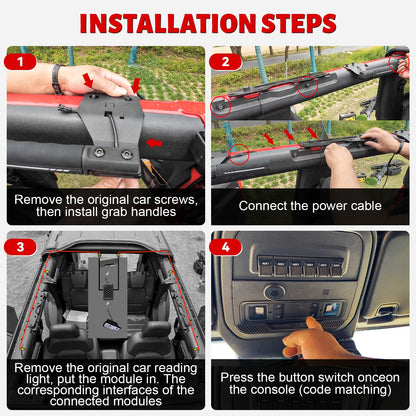 INSTALLATION STEPS

1

Remove the original car screws, then install grab handles

2

Connect the power cable

3

Remove the original car reading light, put the module in. The corresponding interfaces of the connected modules

4

Press the button switch onceon the console (code matching)