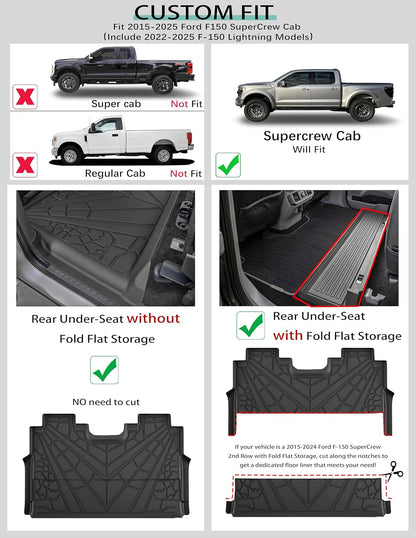 CUSTOM FIT
Fit 2015-2025 Ford F150 SuperCrew Cab
(Include 2022-2025 F-150 Lightning Models)

Super cab Not Fit

Regular Cab Not Fit

Supercrew Cab
Will Fit

Rear Under-Seat without Fold Flat Storage

NO need to cut

Rear Under-Seat with Fold Flat Storage

If your vehicle is a 2015-2024 Ford F-150 SuperCrew 2nd Row with Fold Flat Storage, cut along the notches to get a dedicated floor liner that meets your need!