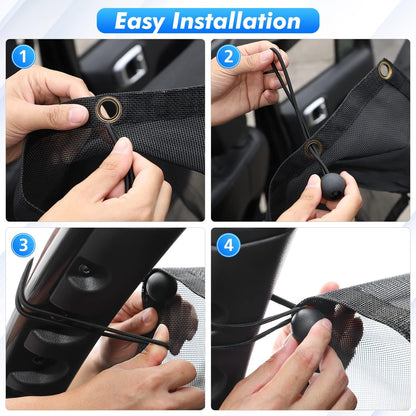 Easy Installation

1

2

3

4