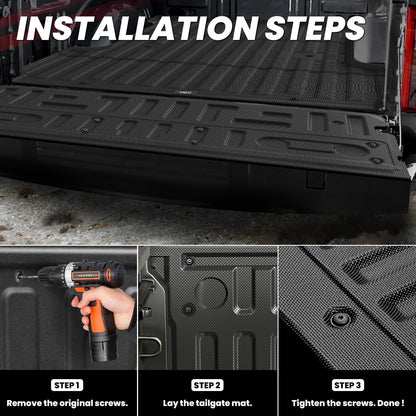 INSTALLATION STEPS

STEP 1
Remove the original screws.

STEP 2
Lay the tailgate mat.

STEP 3
Tighten the screws. Done !