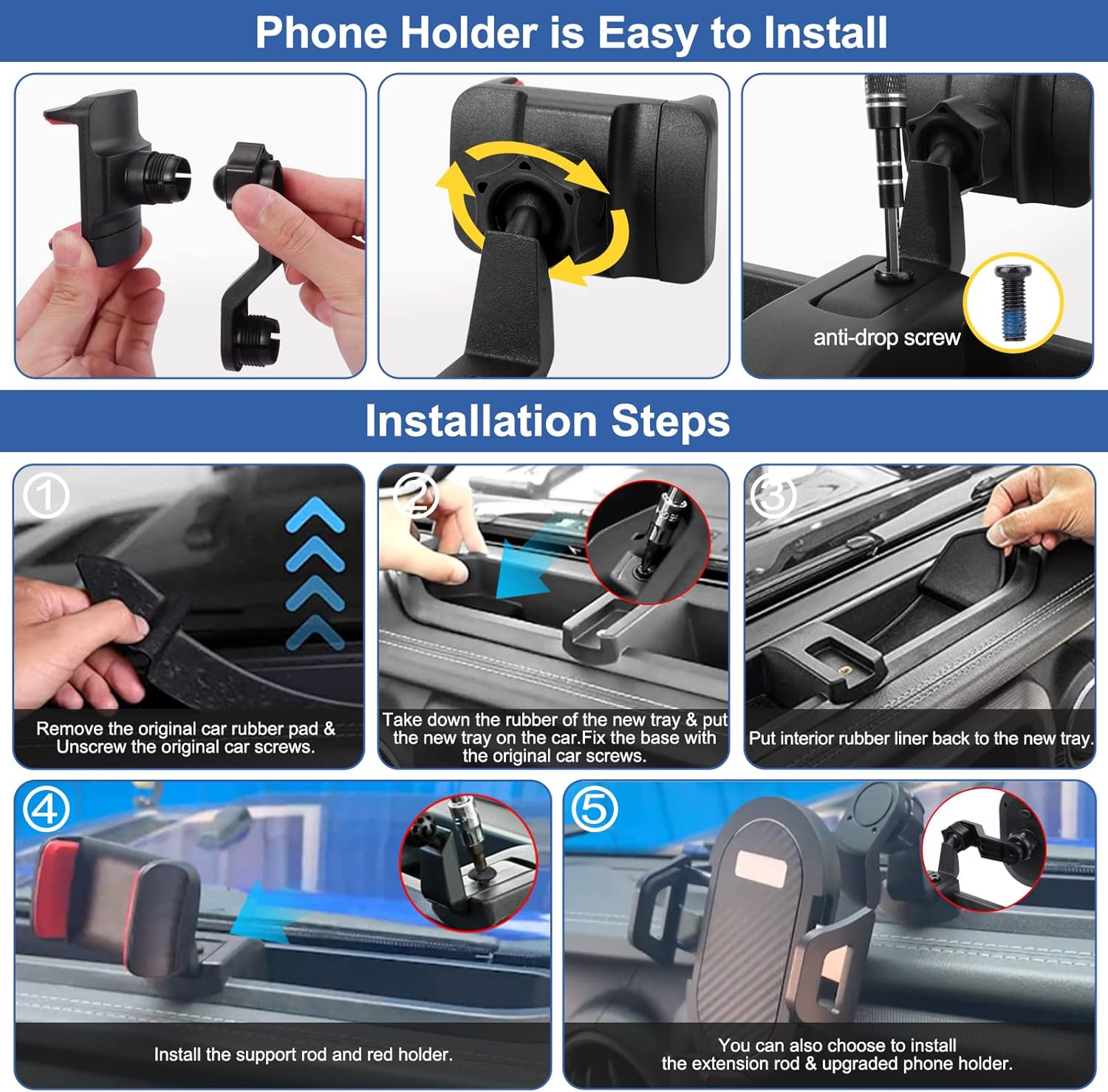 Phone Holder is Easy to Install

anti-drop screw

Installation Steps

①
Remove the original car rubber pad & Unscrew the original car screws.

②
Take down the rubber of the new tray & put the new tray on the car.Fix the base with the original car screws.

③
Put interior rubber liner back to the new tray.

④
Install the support rod and red holder.

⑤
You can also choose to install the extension rod & upgraded phone holder.