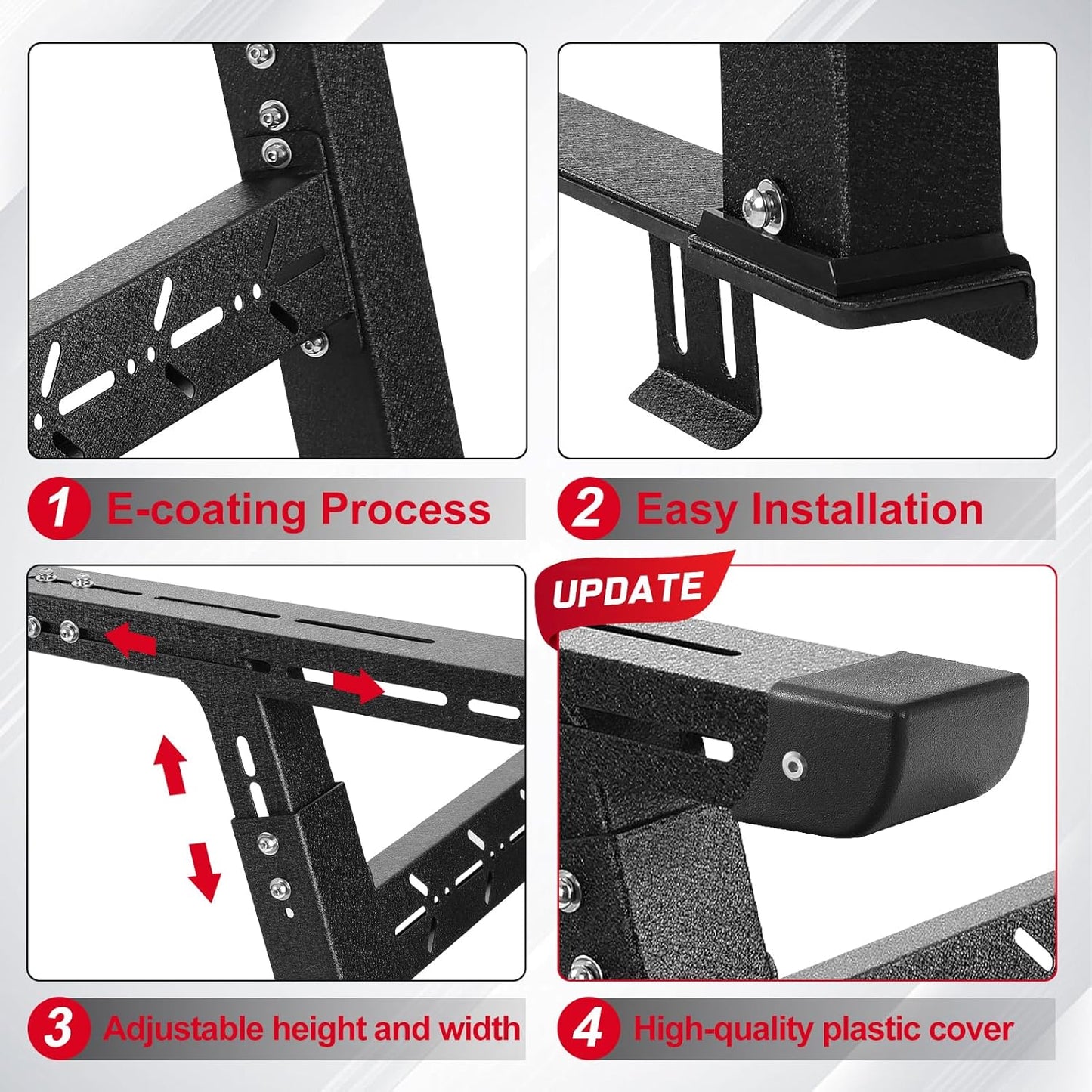 1 E-coating Process

2 Easy Installation

UPDATE

3 Adjustable height and width

4 High-quality plastic cover