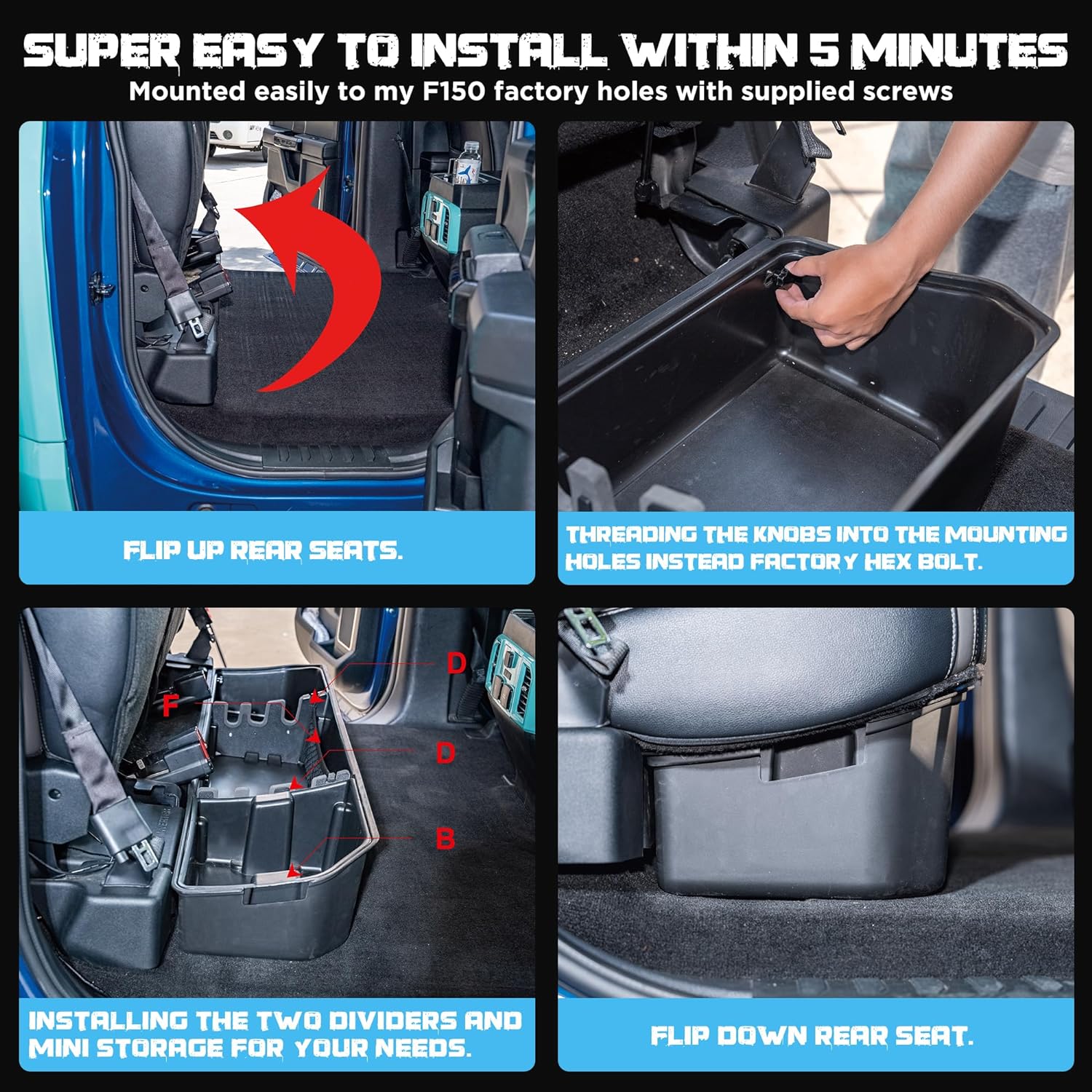 SUPER EASY TO INSTALL WITHIN 5 MINUTES

Mounted easily to my F150 factory holes with supplied screws

FLIP UP REAR SEATS.

THREADING THE KNOBS INTO THE MOUNTING HOLES INSTEAD FACTORY HEX BOLT.

D

F

D

B

INSTALLING THE TWO DIVIDERS AND MINI STORAGE FOR YOUR NEEDS.

FLIP DOWN REAR SEAT.