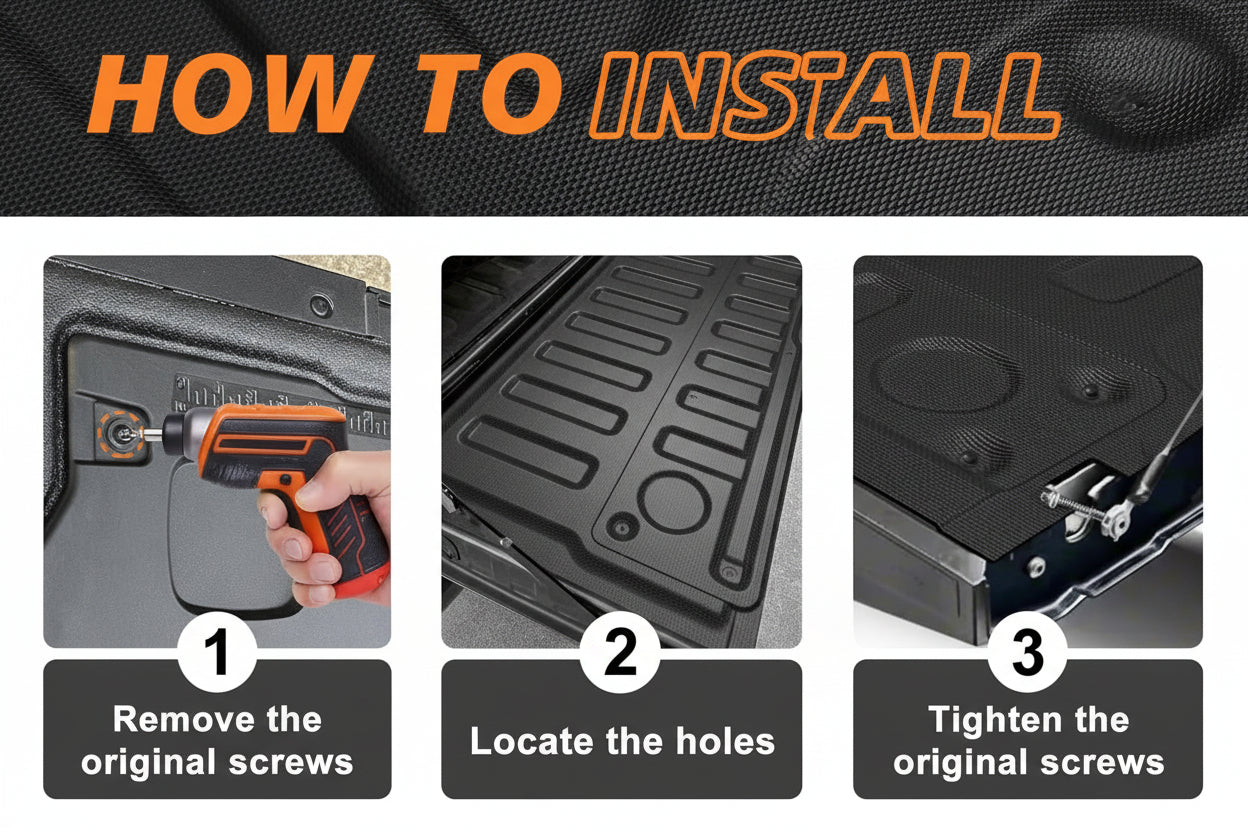 HOW TO INSTALL

1
Remove the original screws

2
Locate the holes

3
Tighten the original screws