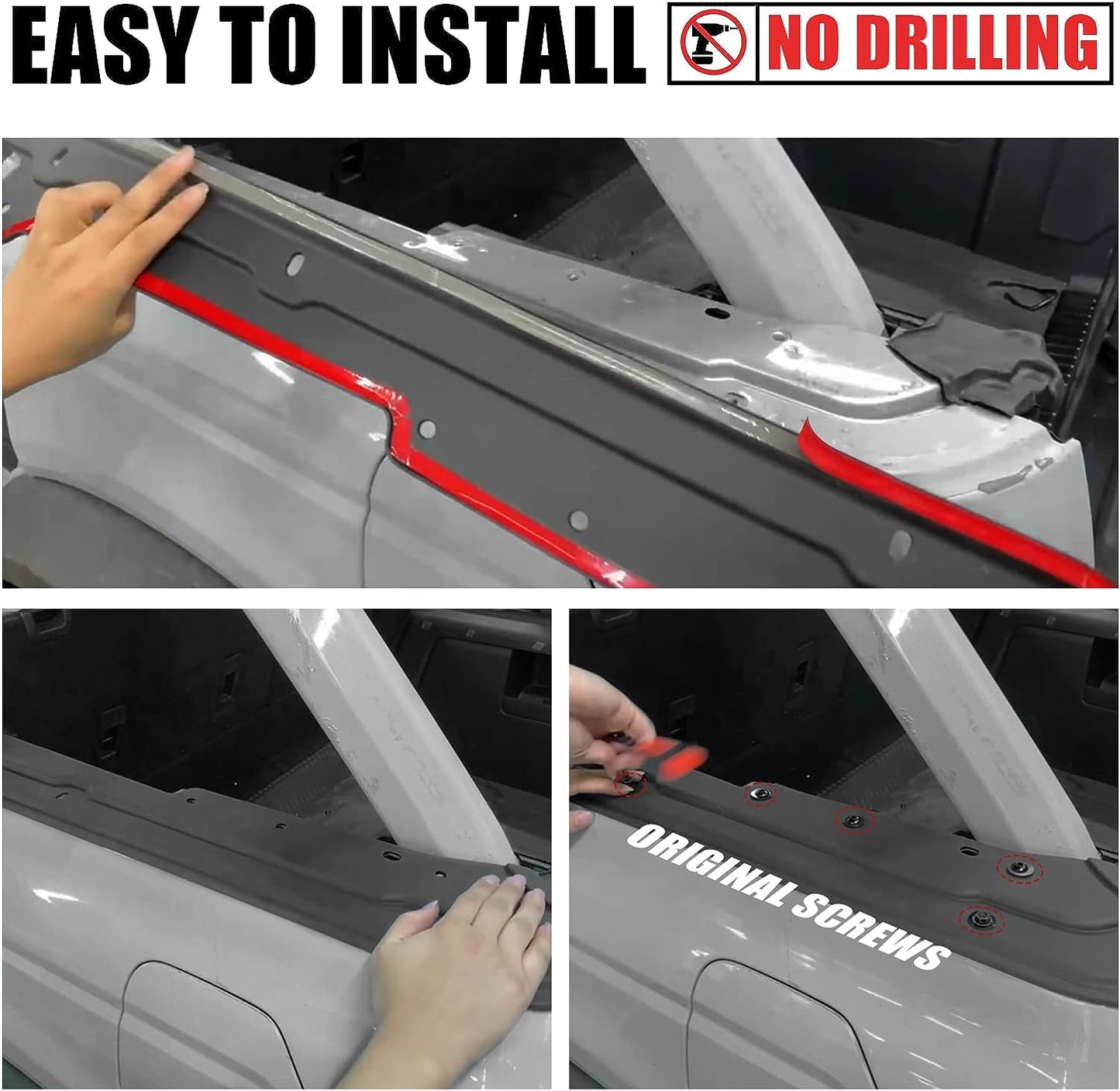 EASY TO INSTALL

NO DRILLING

ORIGINAL SCREWS