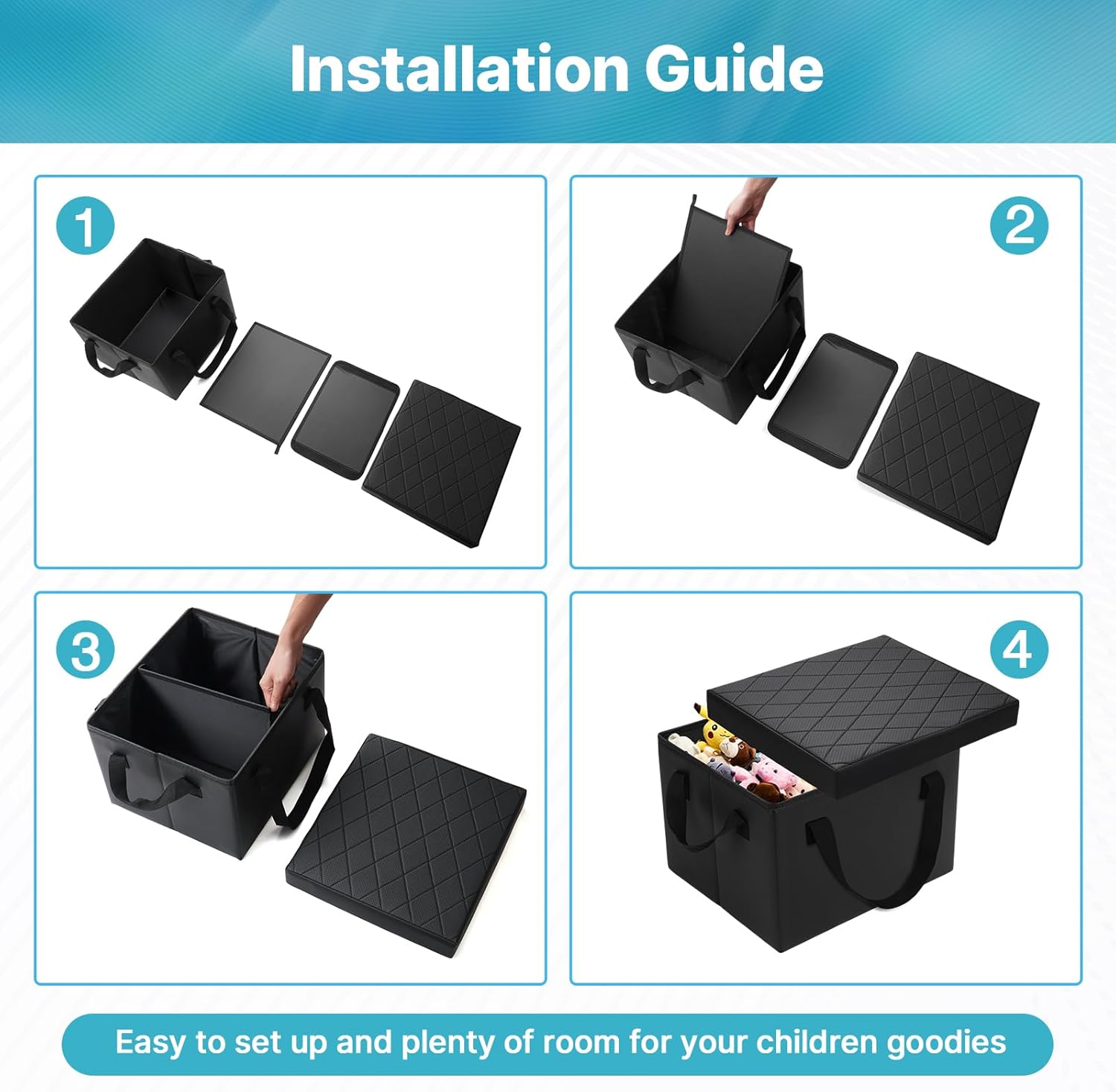 Installation Guide

1

2

3

4

Easy to set up and plenty of room for your children goodies