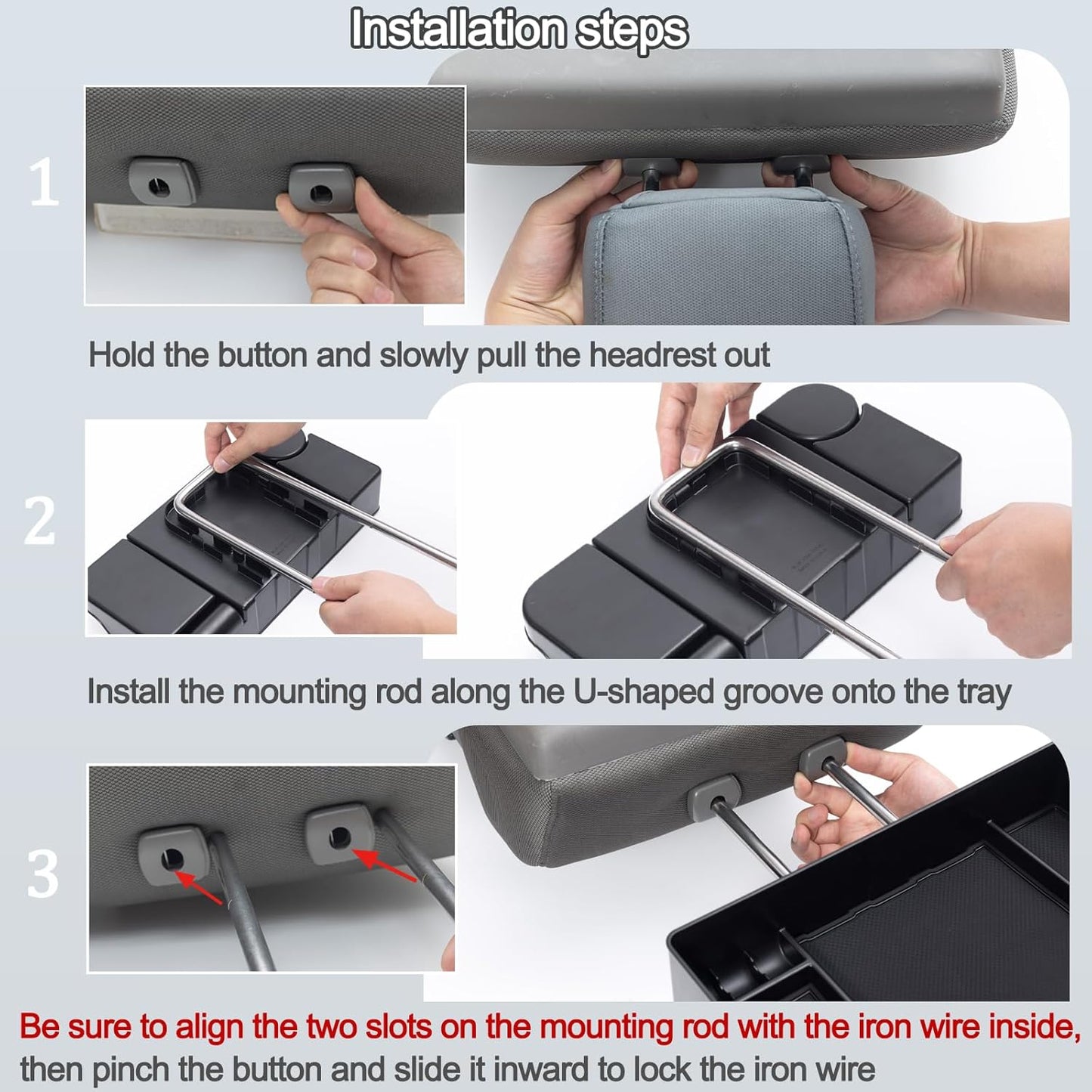 Installation steps

1

Hold the button and slowly pull the headrest out

2

Install the mounting rod along the U-shaped groove onto the tray

3

Be sure to align the two slots on the mounting rod with the iron wire inside, then pinch the button and slide it inward to lock the iron wire