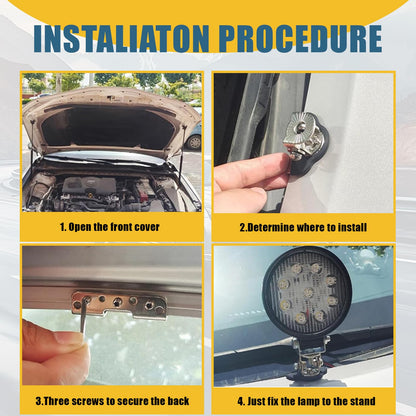 INSTALIATON PROCEDURE

1. Open the front cover

2.Determine where to install

3.Three screws to secure the back

4. Just fix the lamp to the stand