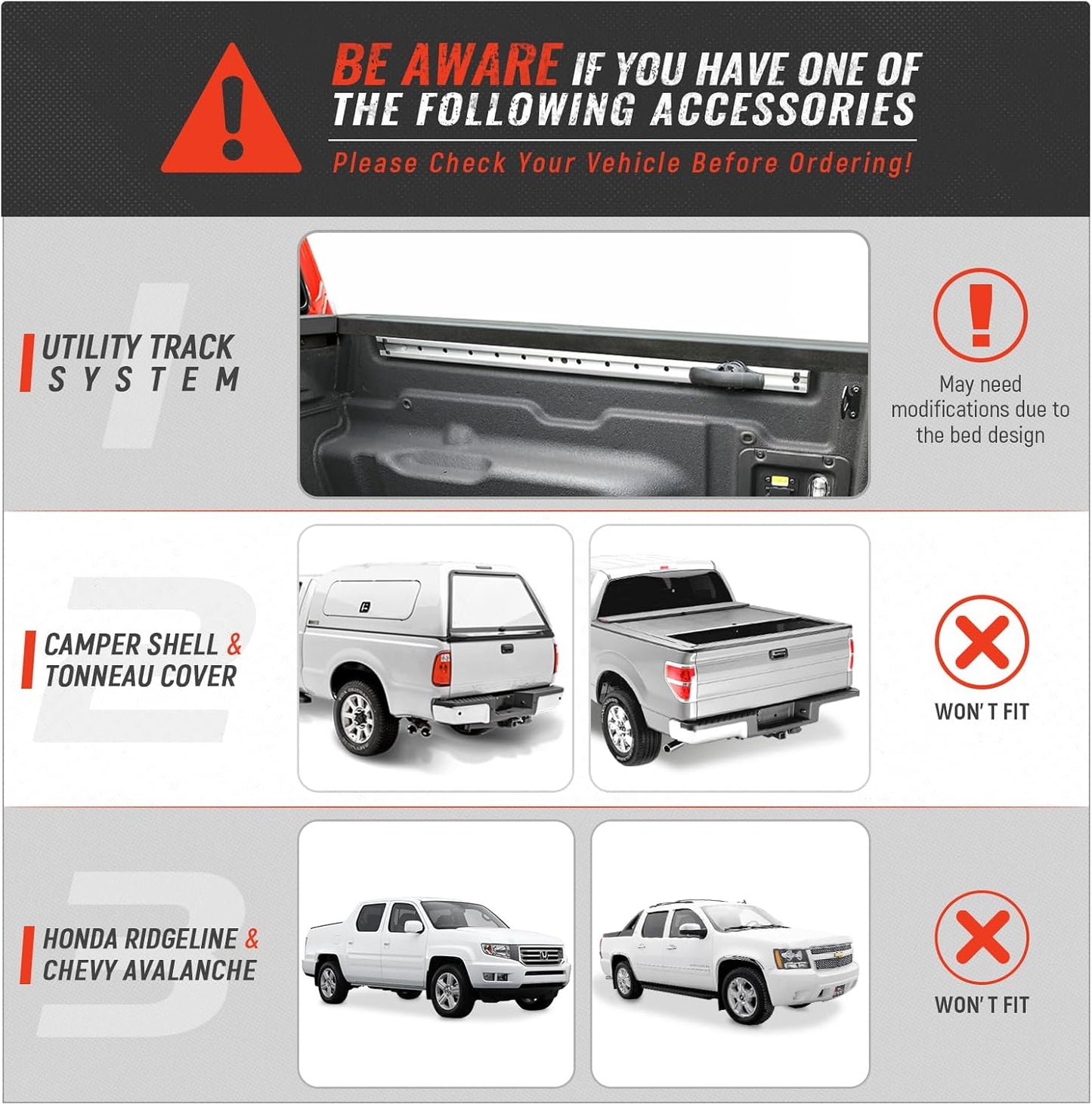 BE AWARE IF YOU HAVE ONE OF THE FOLLOWING ACCESSORIES

Please Check Your Vehicle Before Ordering!

1

UTILITY TRACK SYSTEM

May need modifications due to the bed design

2

CAMPER SHELL & TONNEAU COVER

WON'T FIT

3

HONDA RIDGELINE & CHEVY AVALANCHE

WON'T FIT