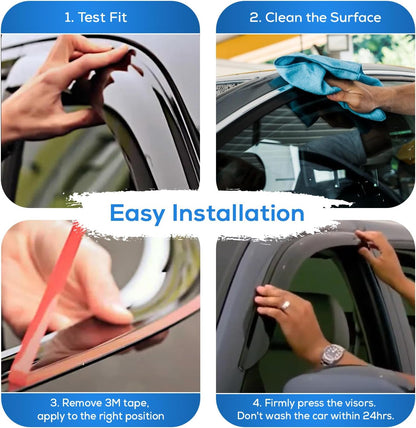 1. Test Fit

2. Clean the Surface

Easy Installation

3. Remove 3M tape, apply to the right position

4. Firmly press the visors. Don't wash the car within 24hrs.