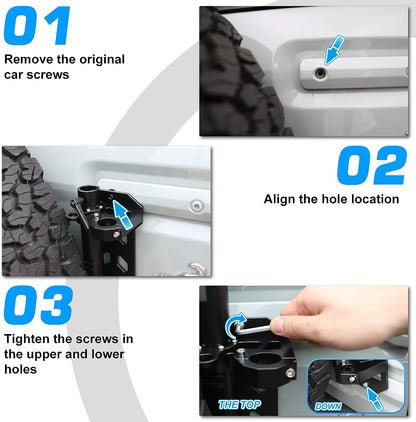 01

Remove the original car screws

02

Align the hole location

03

Tighten the screws in the upper and lower holes

THE TOP

DOWN