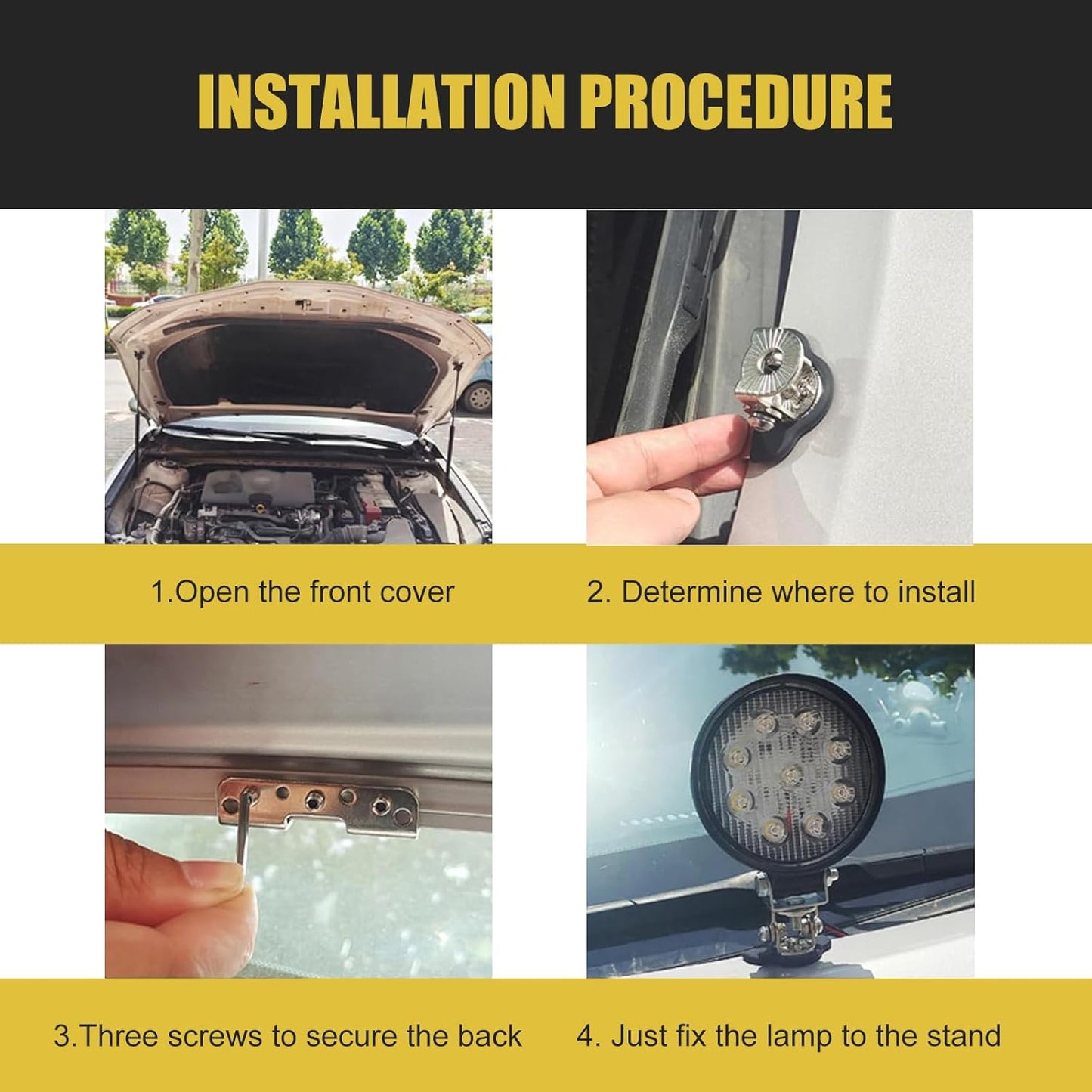 INSTALLATION PROCEDURE

1.Open the front cover

2. Determine where to install

3.Three screws to secure the back

4. Just fix the lamp to the stand