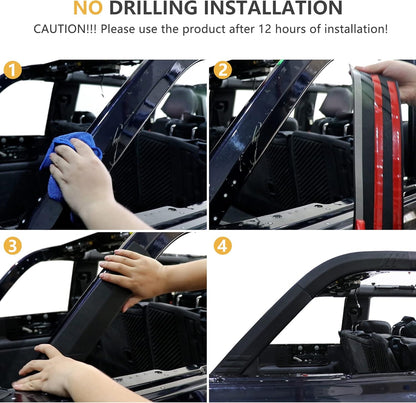 NO DRILLING INSTALLATION
CAUTION!!! Please use the product after 12 hours of installation!

1

2

3

4