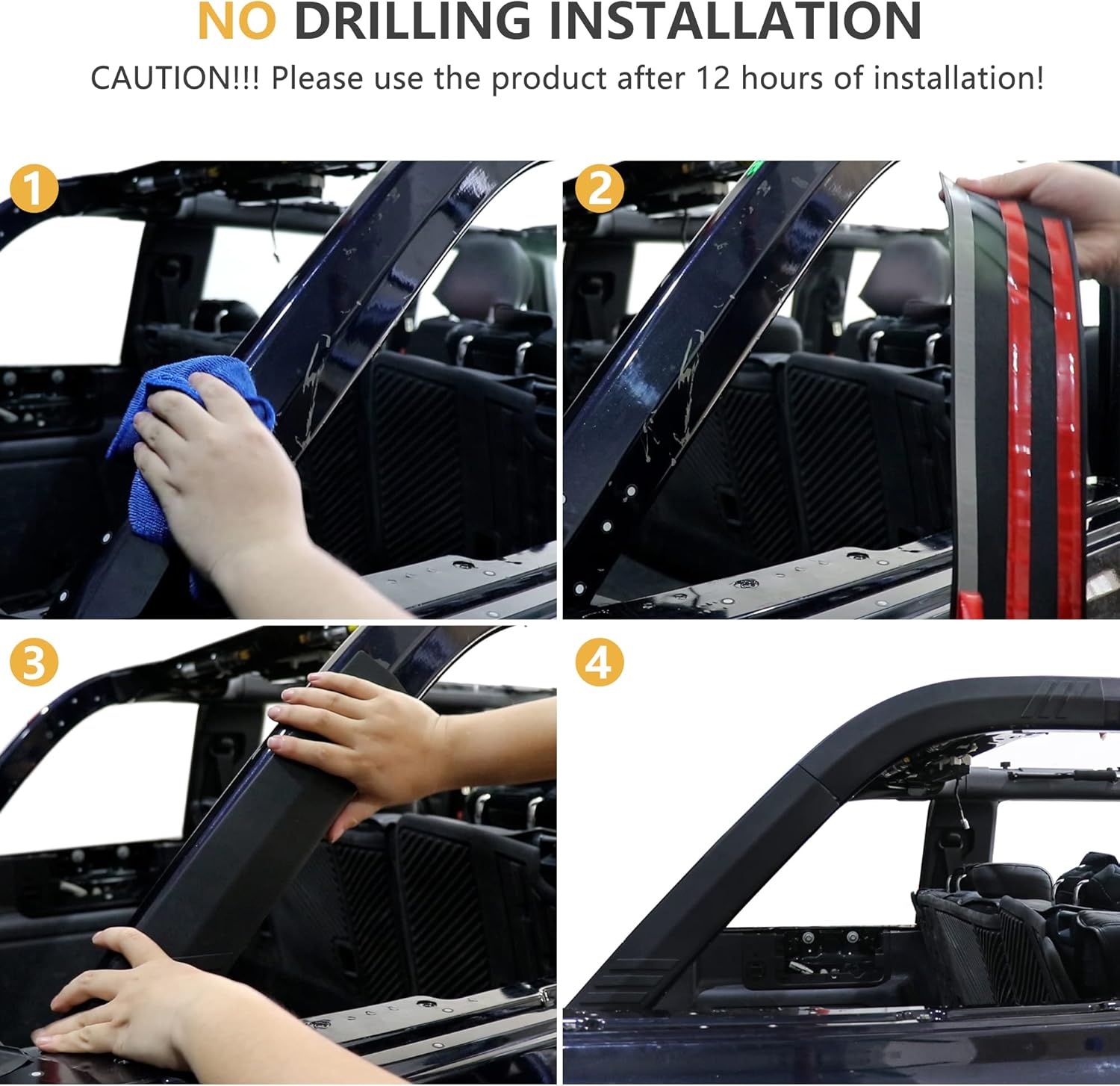 NO DRILLING INSTALLATION

CAUTION!!! Please use the product after 12 hours of installation!

1

2

3

4