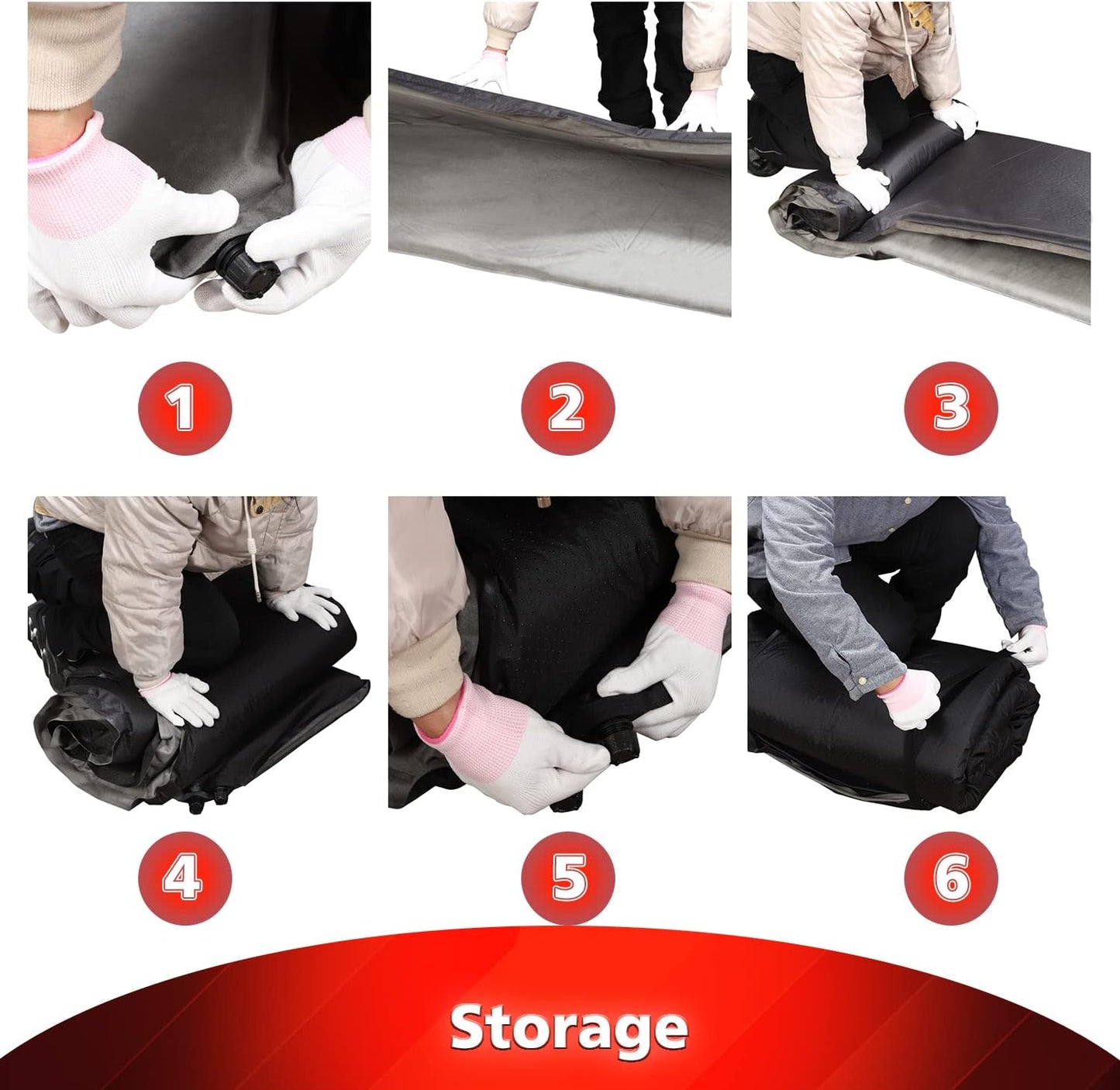 1

2

3

4

5

6

Storage