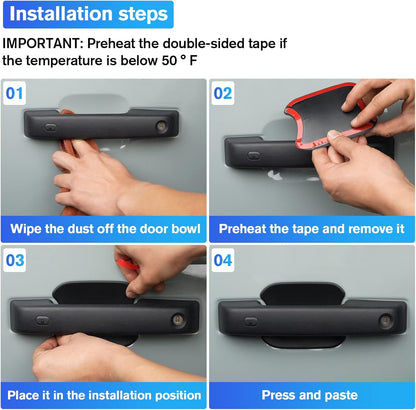 Installation steps

IMPORTANT: Preheat the double-sided tape if the temperature is below 50 ° F

01

Wipe the dust off the door bowl

02

Preheat the tape and remove it

03

Place it in the installation position

04

Press and paste