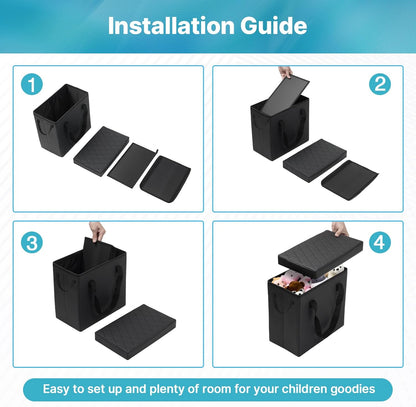 Installation Guide

1

2

3

4

Easy to set up and plenty of room for your children goodies