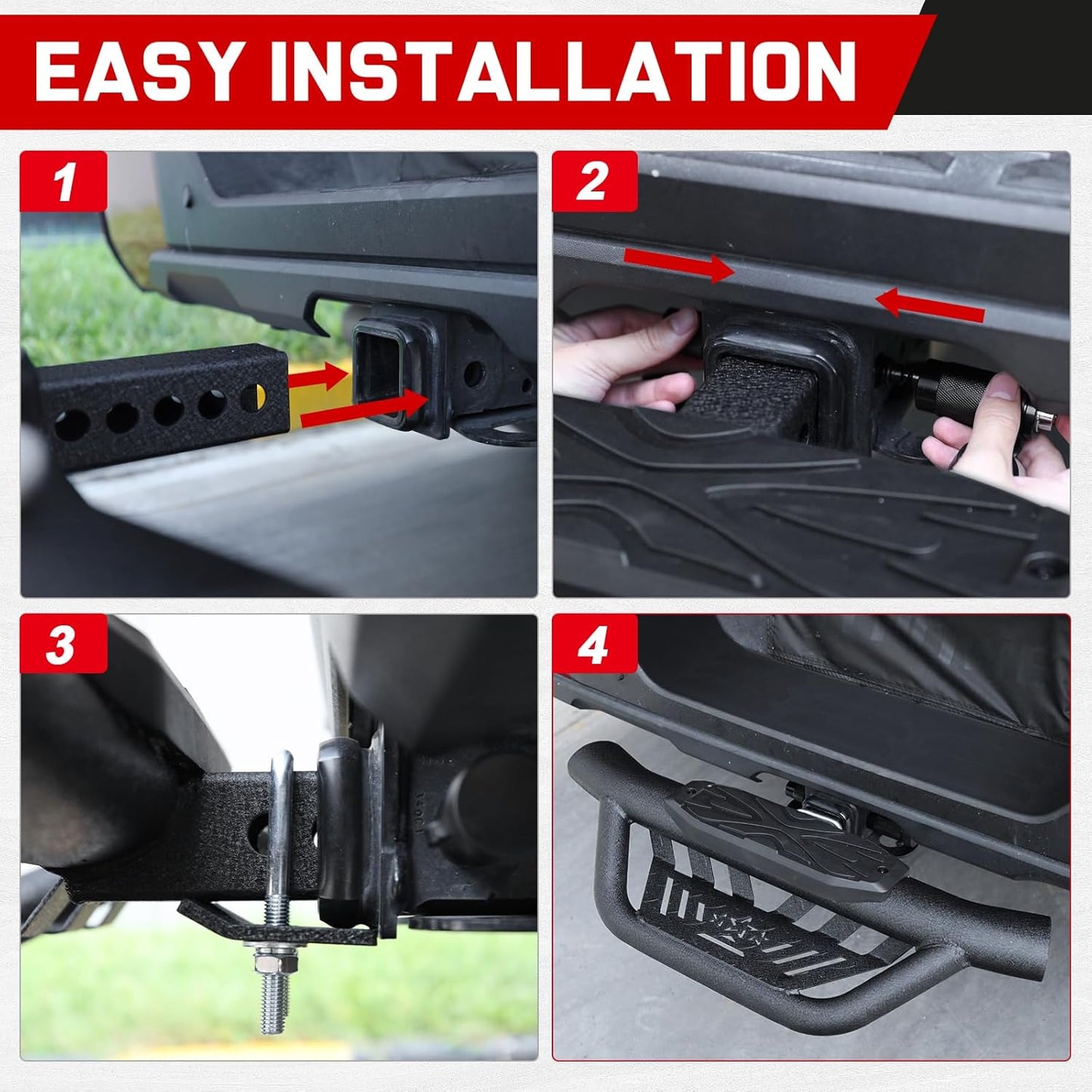 EASY INSTALLATION

1

2

3

4