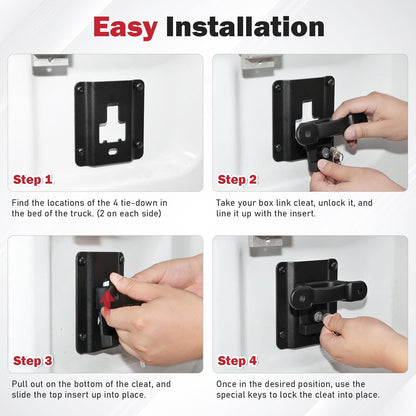 Easy Installation

Step 1

Find the locations of the 4 tie-down in the bed of the truck. (2 on each side)

Step 2

Take your box link cleat, unlock it, and line it up with the insert.

Step 3

Pull out on the bottom of the cleat, and slide the top insert up into place.

Step 4

Once in the desired position, use the special keys to lock the cleat into place.