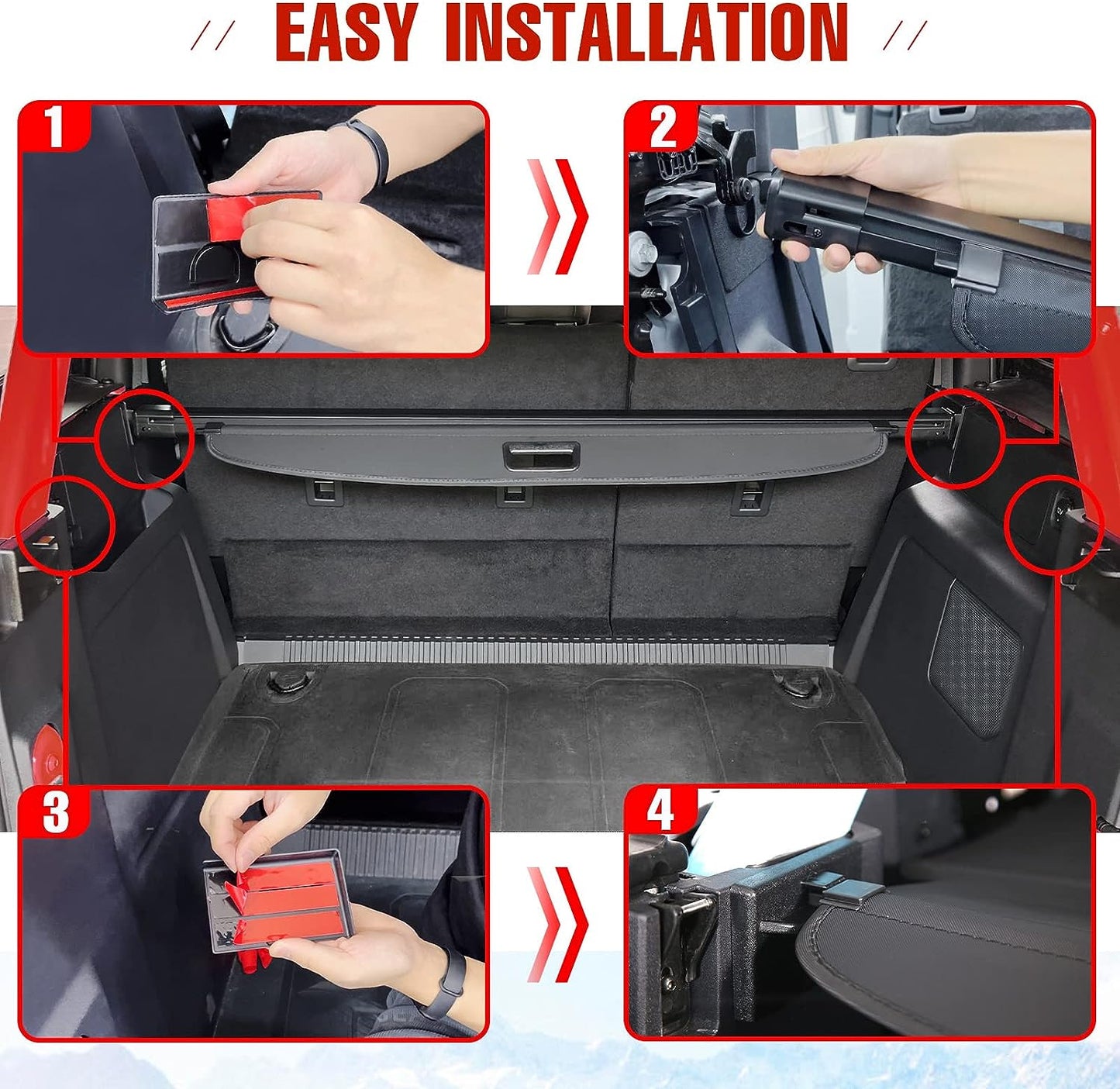 // EASY INSTALLATION //

1

2

3

4