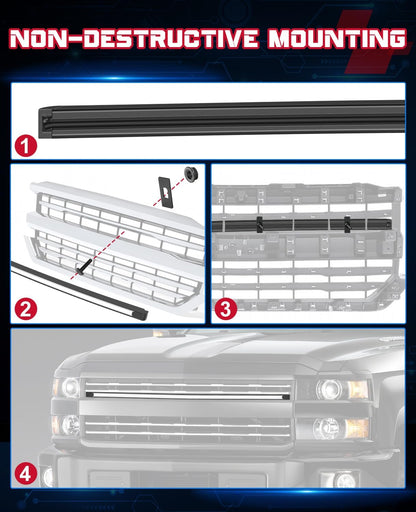 NON-DESTRUCTIVE MOUNTING

1

2

3

4