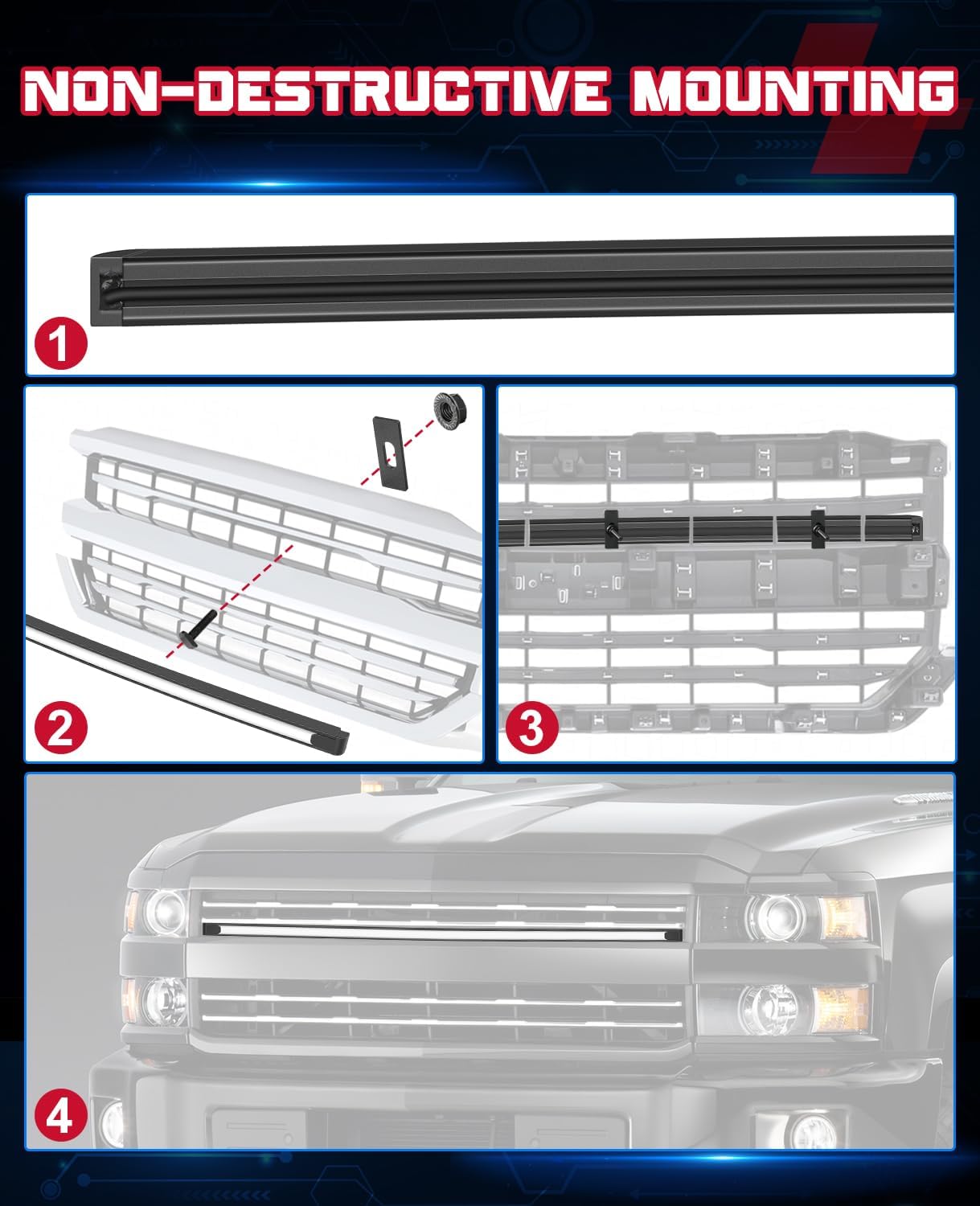 NON-DESTRUCTIVE MOUNTING

1

2

3

4