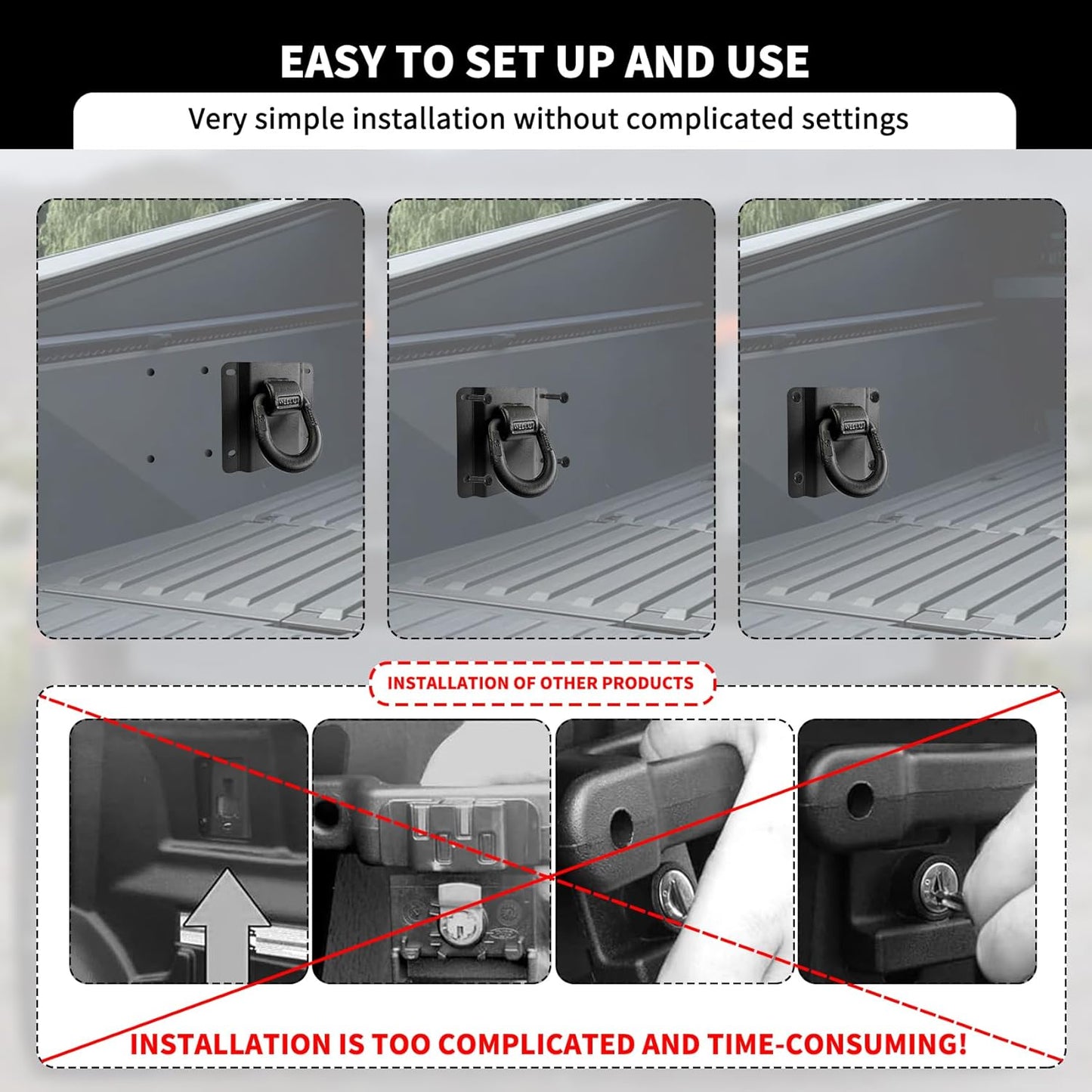 EASY TO SET UP AND USE

Very simple installation without complicated settings

INSTALLATION OF OTHER PRODUCTS

INSTALLATION IS TOO COMPLICATED AND TIME-CONSUMING!