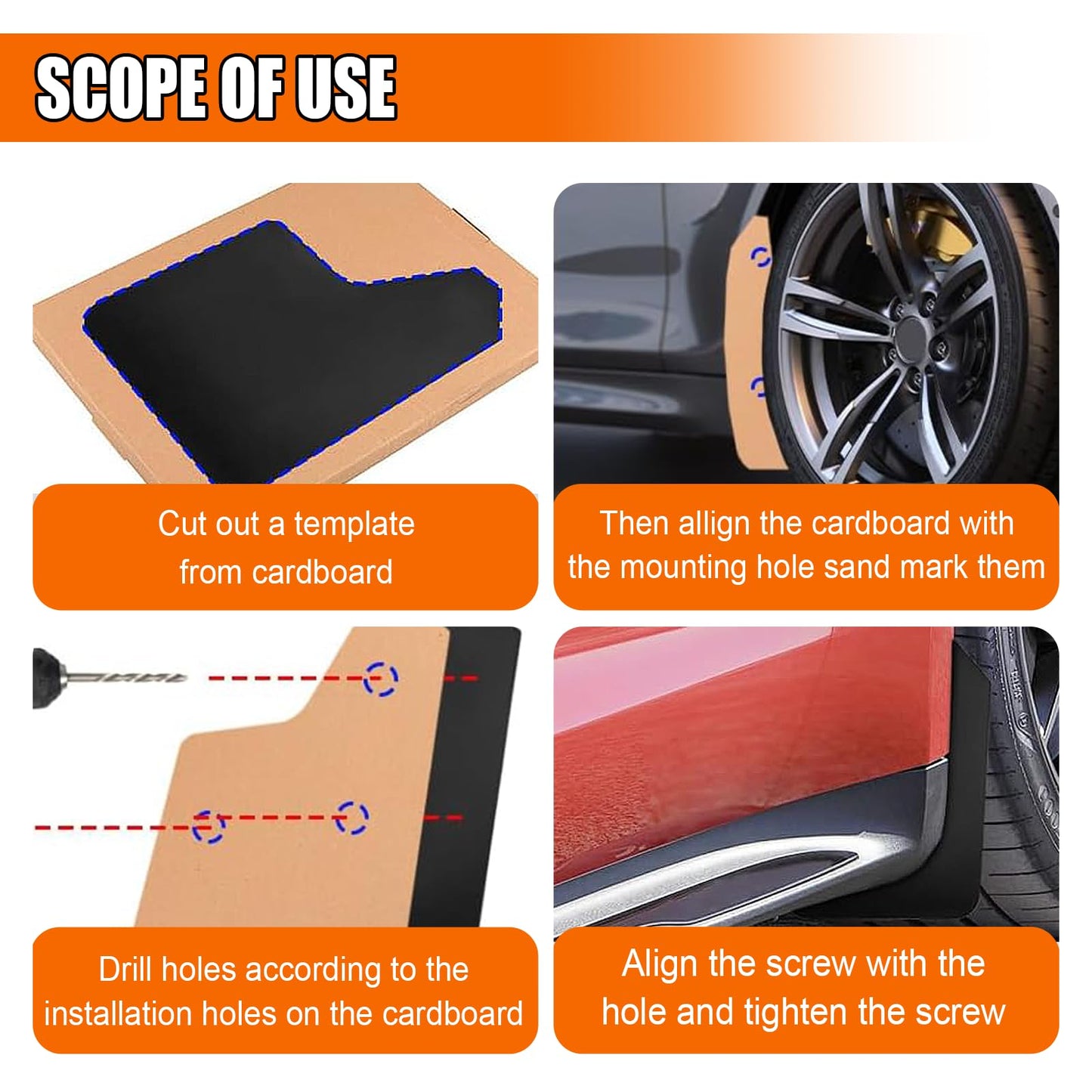 SCOPE OF USE

Cut out a template from cardboard

Then allign the cardboard with the mounting hole sand mark them

Drill holes according to the installation holes on the cardboard

Align the screw with the hole and tighten the screw