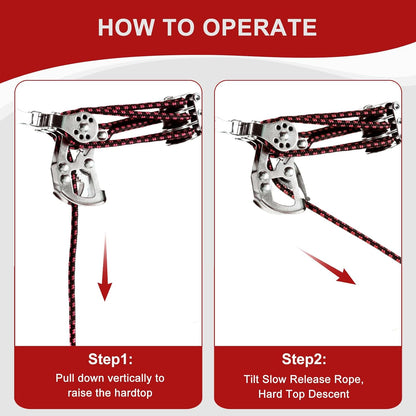 HOW TO OPERATE

Step1:
Pull down vertically to raise the hardtop

Step2:
Tilt Slow Release Rope, Hard Top Descent