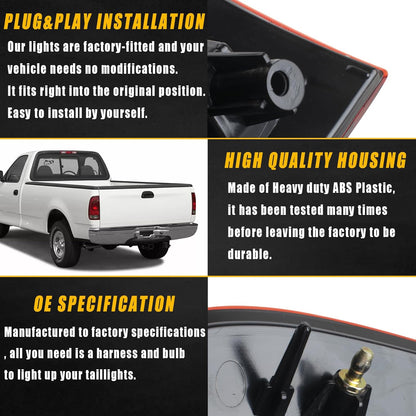 PLUG&PLAY INSTALLATION

Our lights are factory-fitted and your vehicle needs no modifications.
It fits right into the original position.
Easy to install by yourself.

HIGH QUALITY HOUSING

Made of Heavy duty ABS Plastic, it has been tested many times before leaving the factory to be durable.

OE SPECIFICATION

Manufactured to factory specifications , all you need is a harness and bulb to light up your taillights.