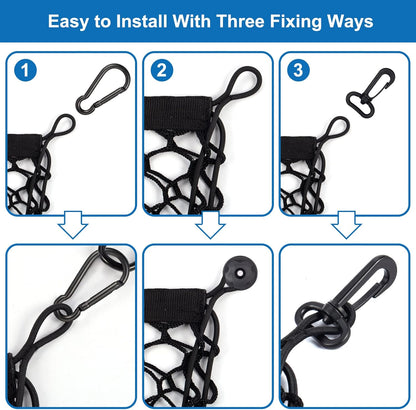 Easy to Install With Three Fixing Ways

1

2

3